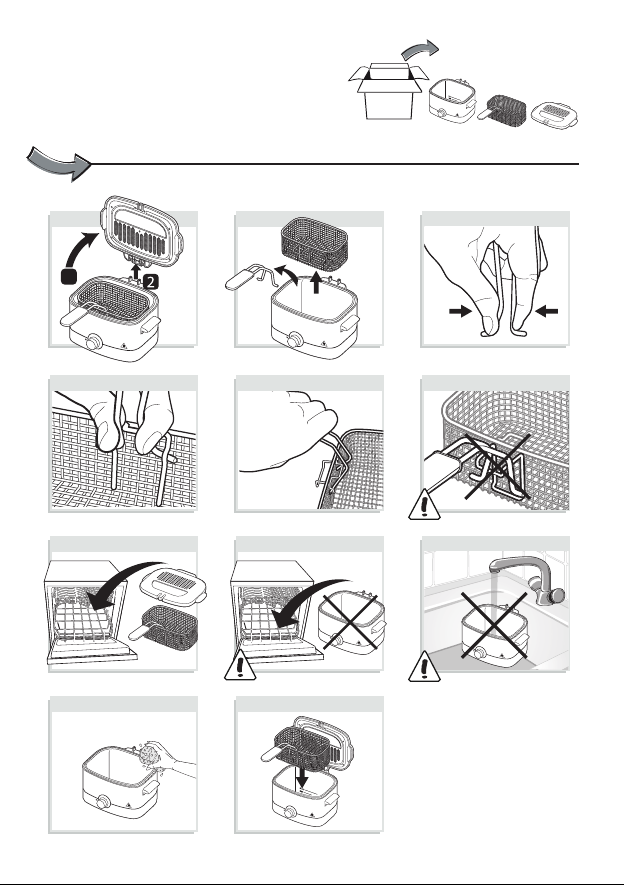 2