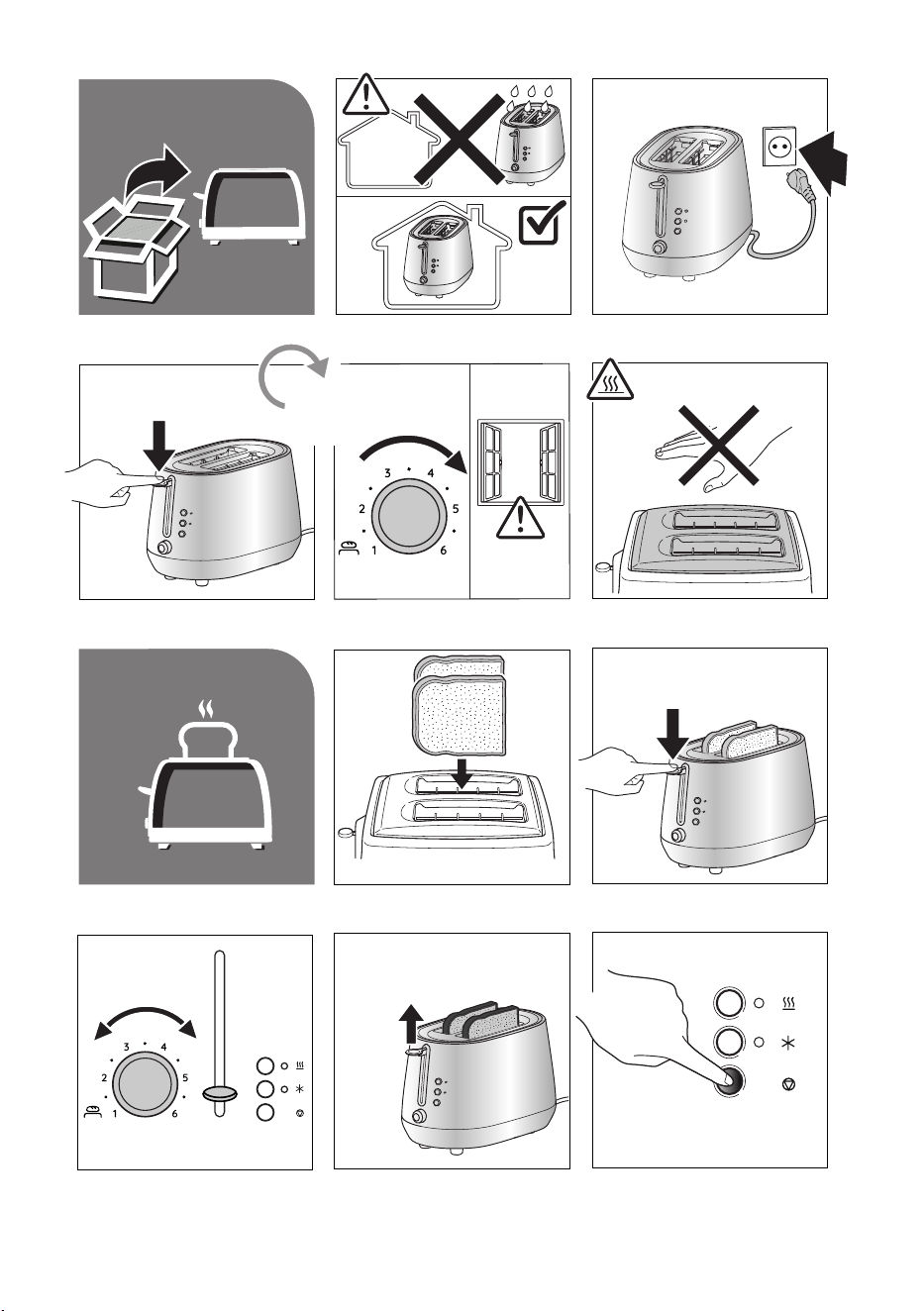 3 4
2 5
1 6

3 4
2 5
1 6