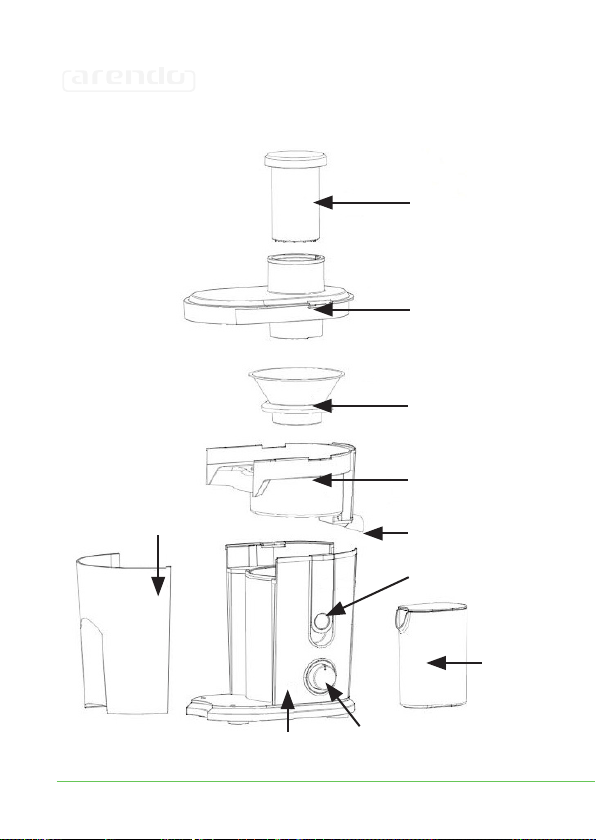 arendo