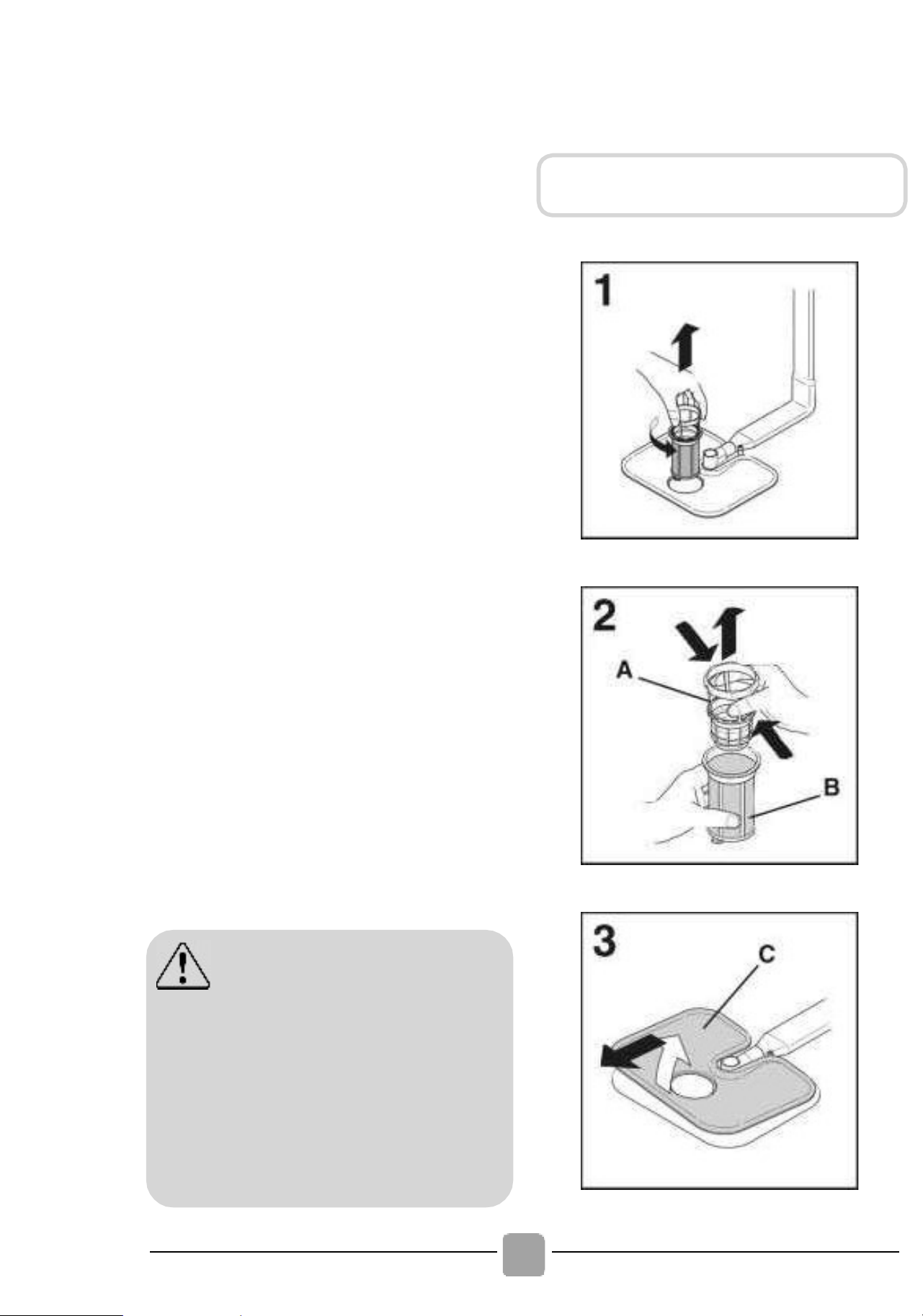 1

2

A

B

3

C