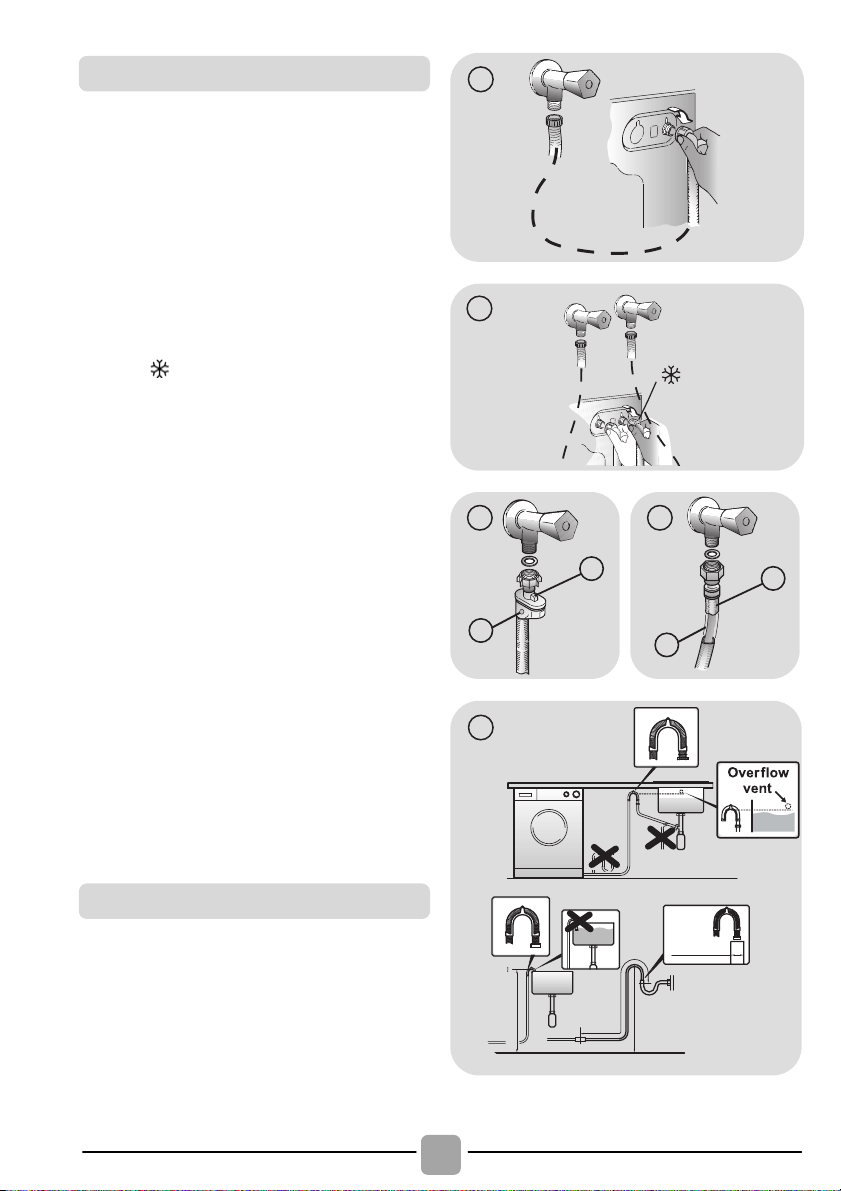 Overflow vent