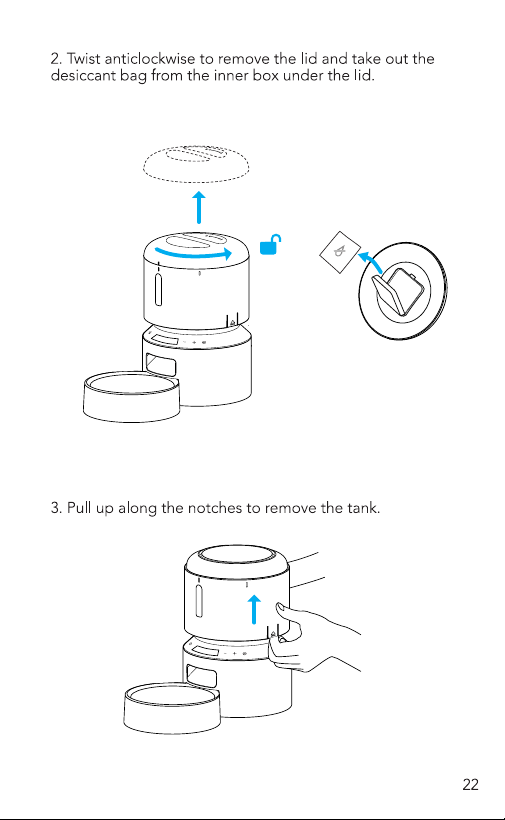 2. Twist anticlockwise to remove the lid and take out the desiccant bag from the inner box under the lid.

3. Pull up along the notches to remove the tank.

22