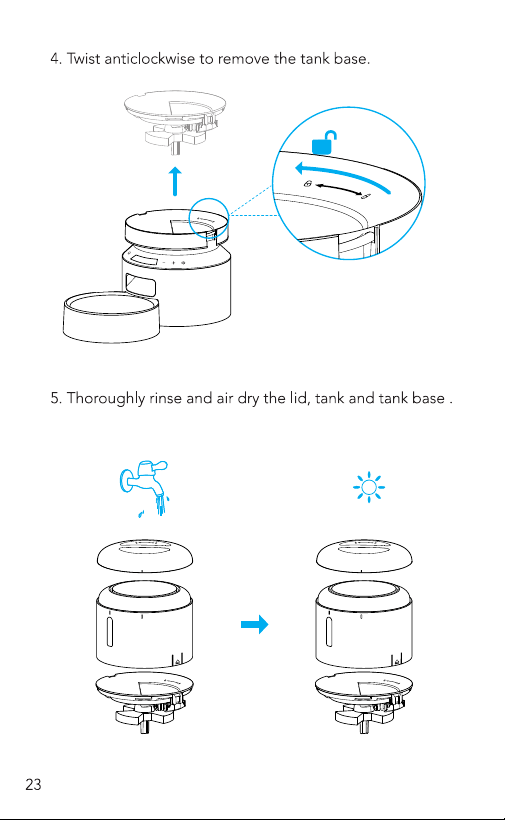 4. Twist anticlockwise to remove the tank base.

5. Thoroughly rinse and air dry the lid, tank and tank base .

23