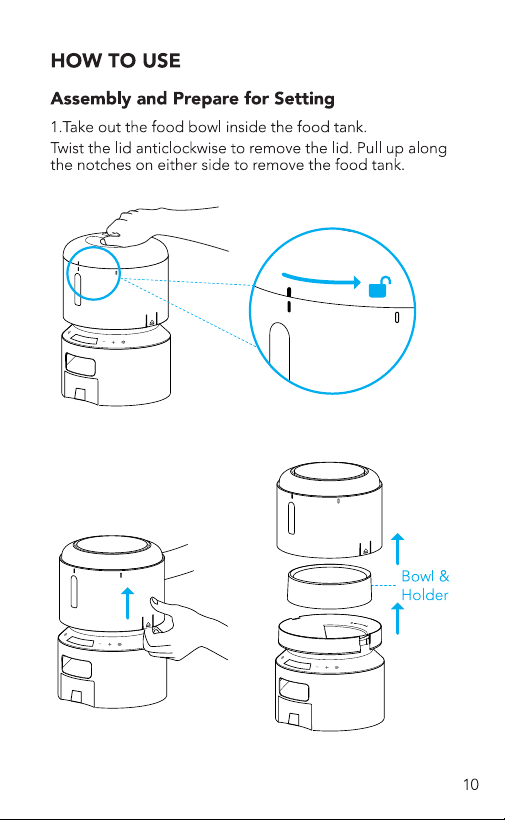 HOW TO USE

Assembly and Prepare for Setting

1.Take out the food bowl inside the food tank.

Twist the lid anticlockwise to remove the lid. Pull up along the notches on either side to remove the food tank.

Bowl & Holder

10