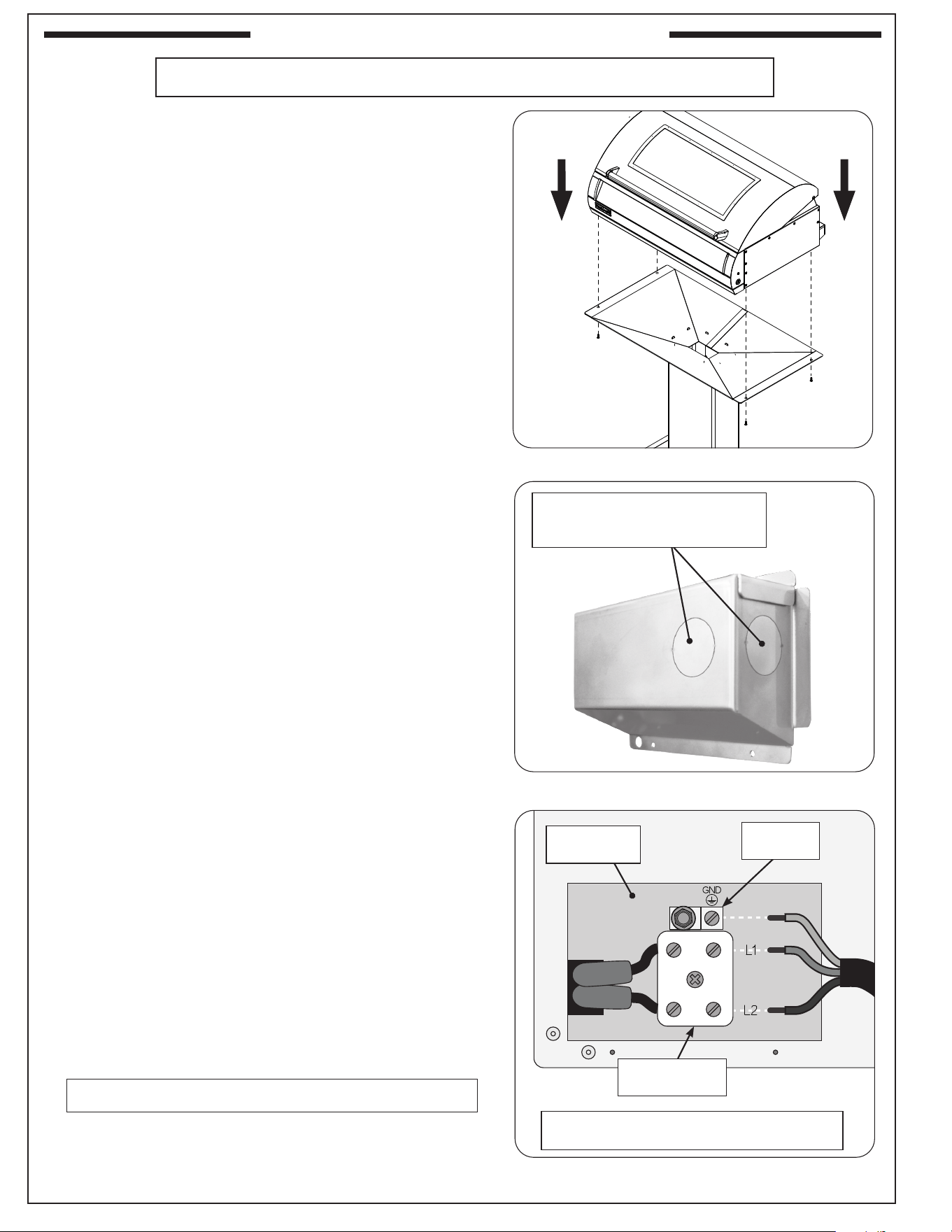 GND

L1

L2