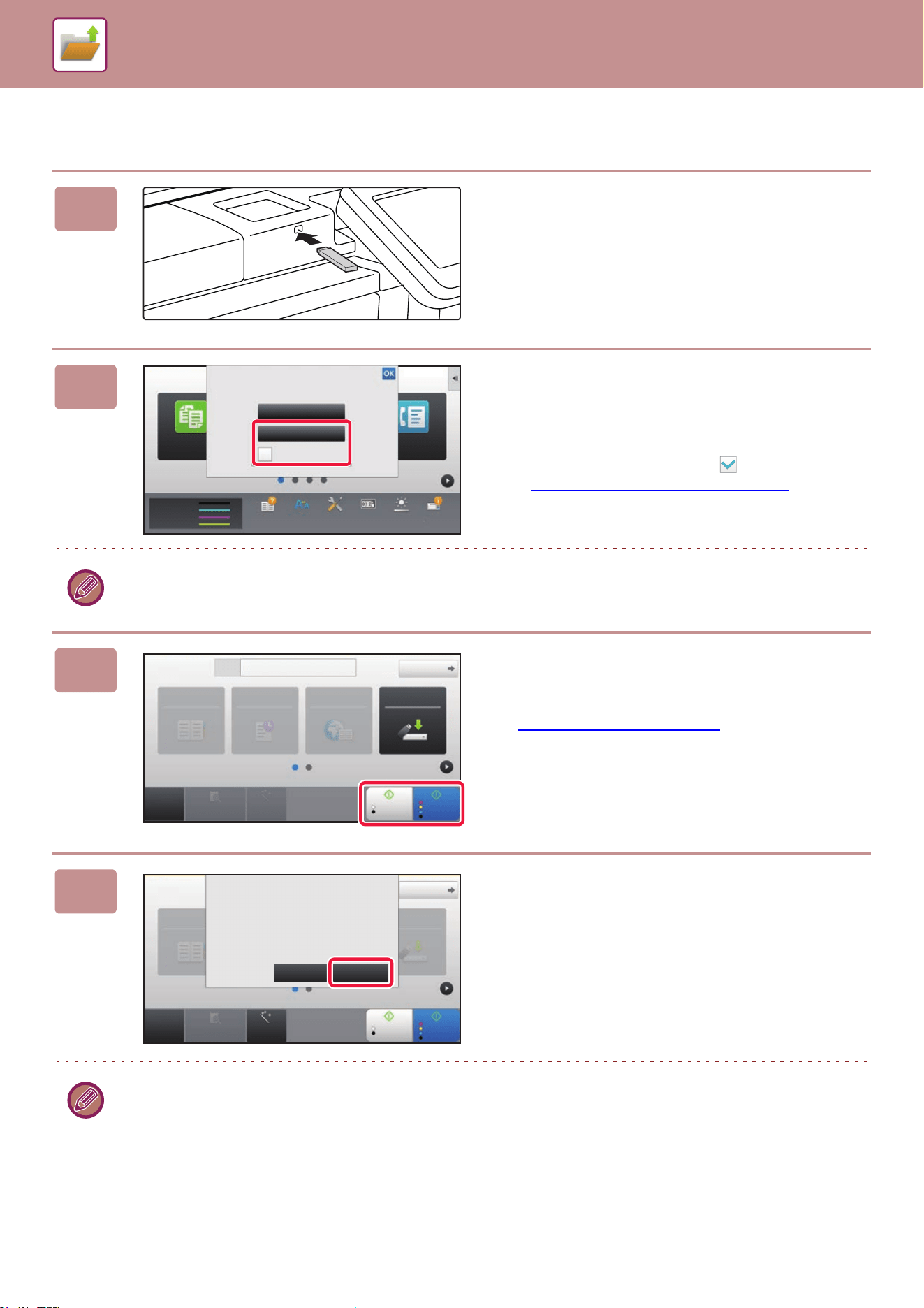 OK