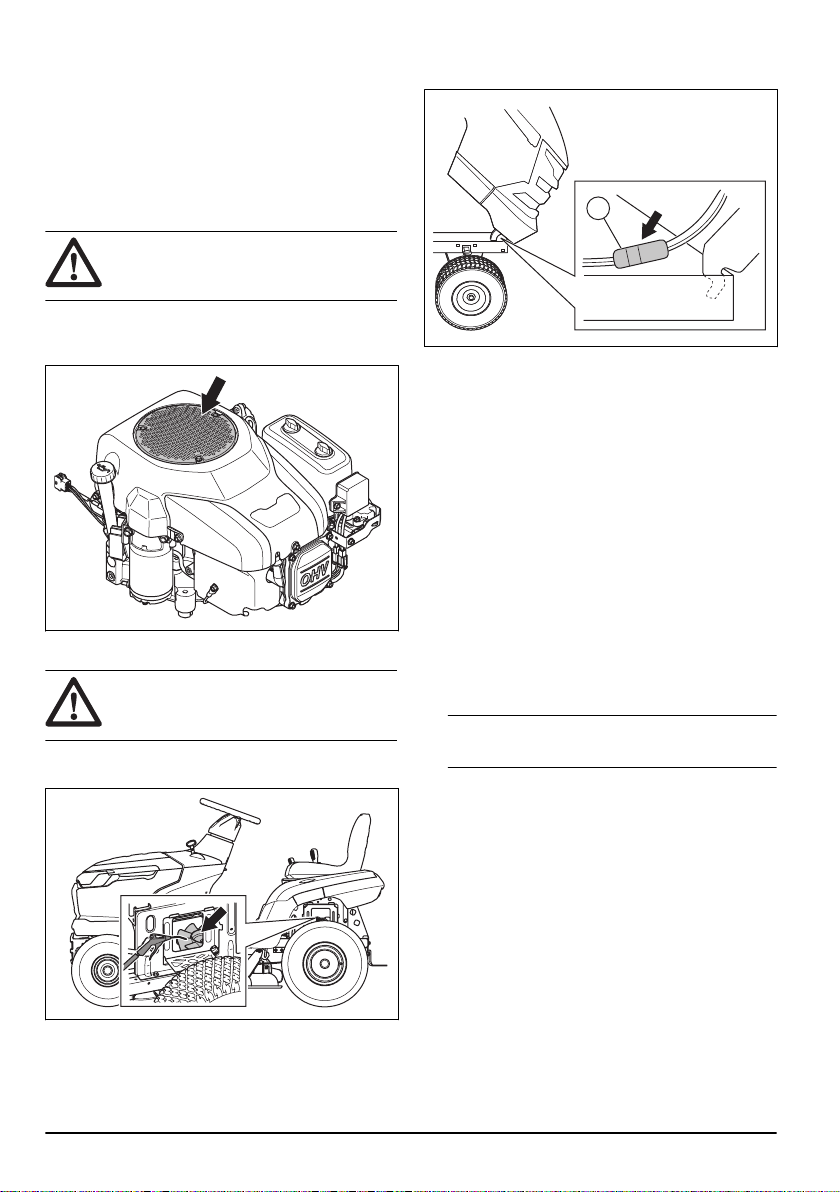 OHV