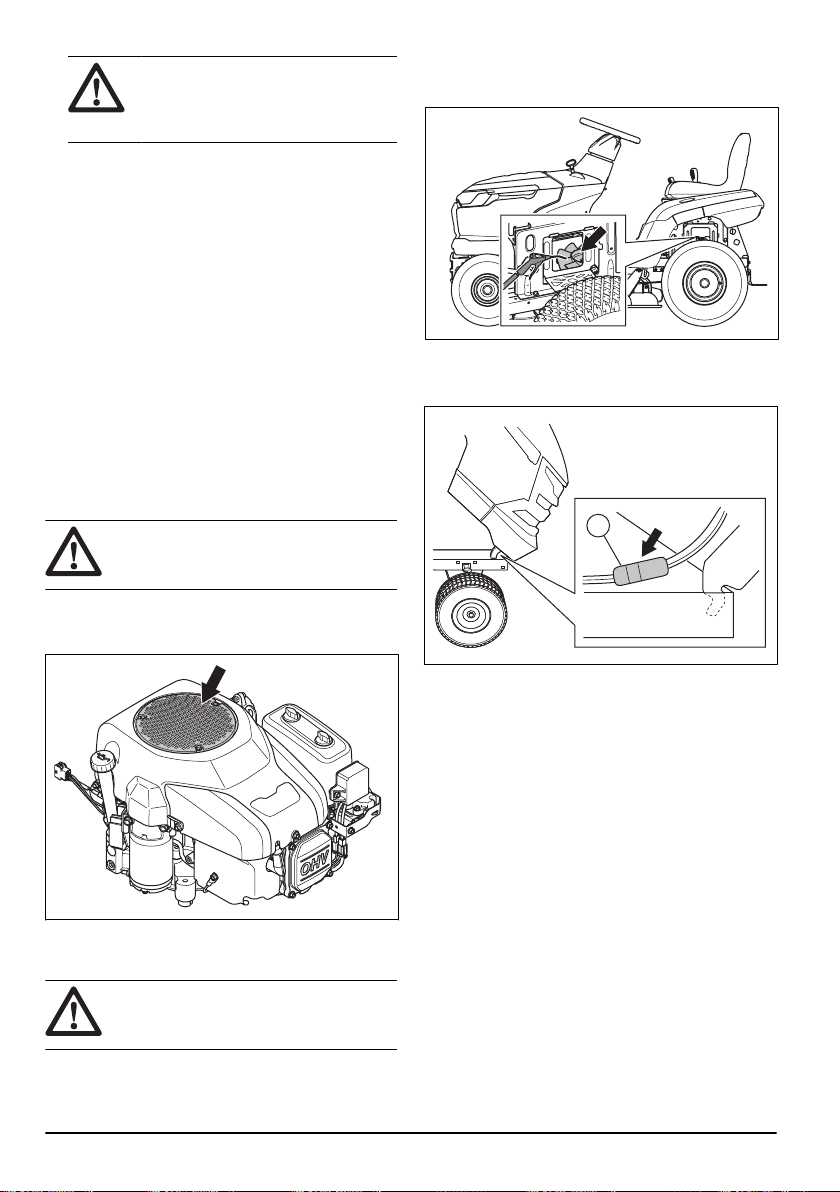 OHV