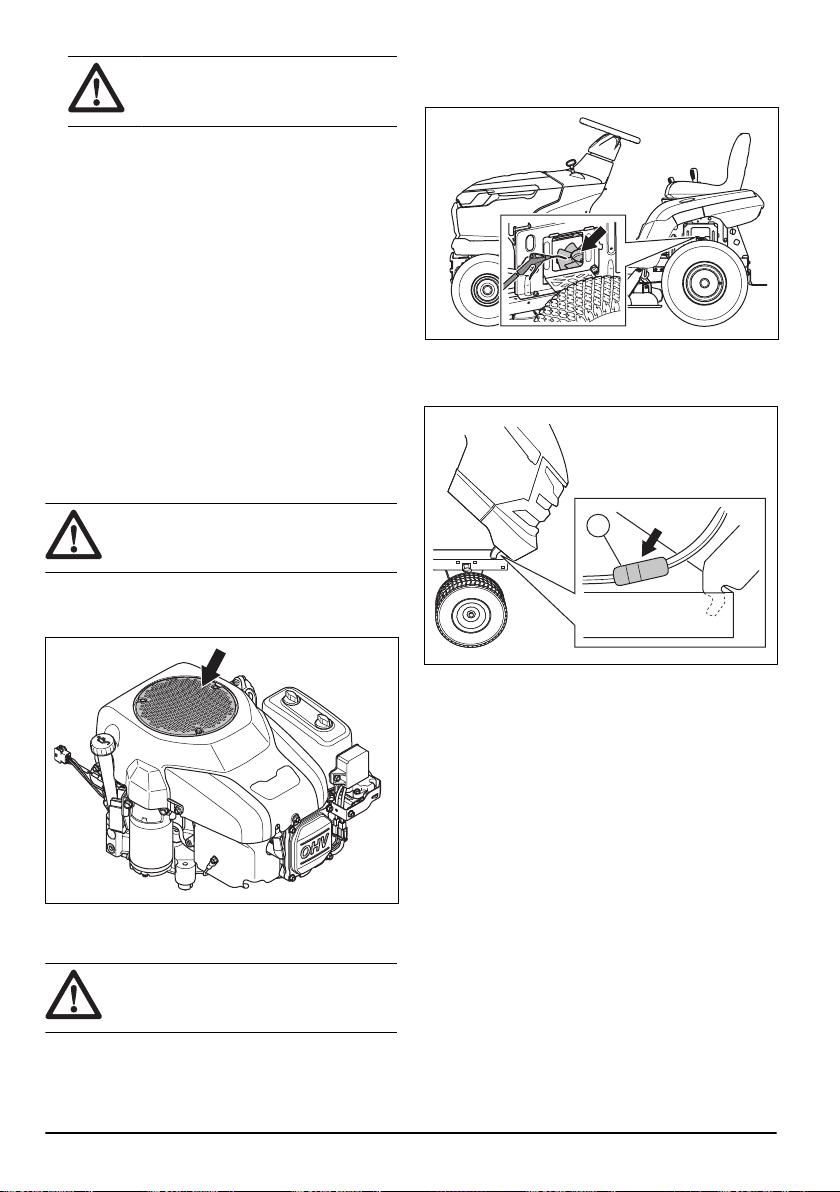 OHV