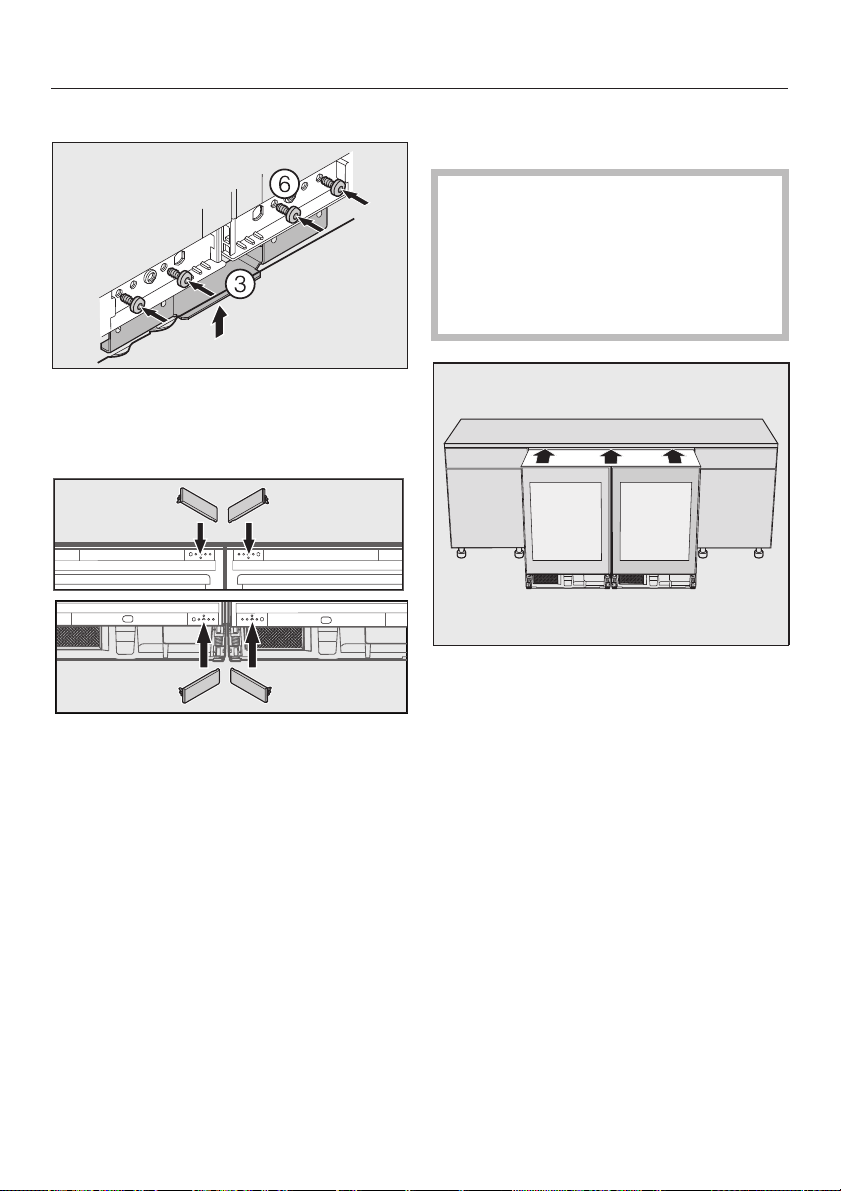 6

3