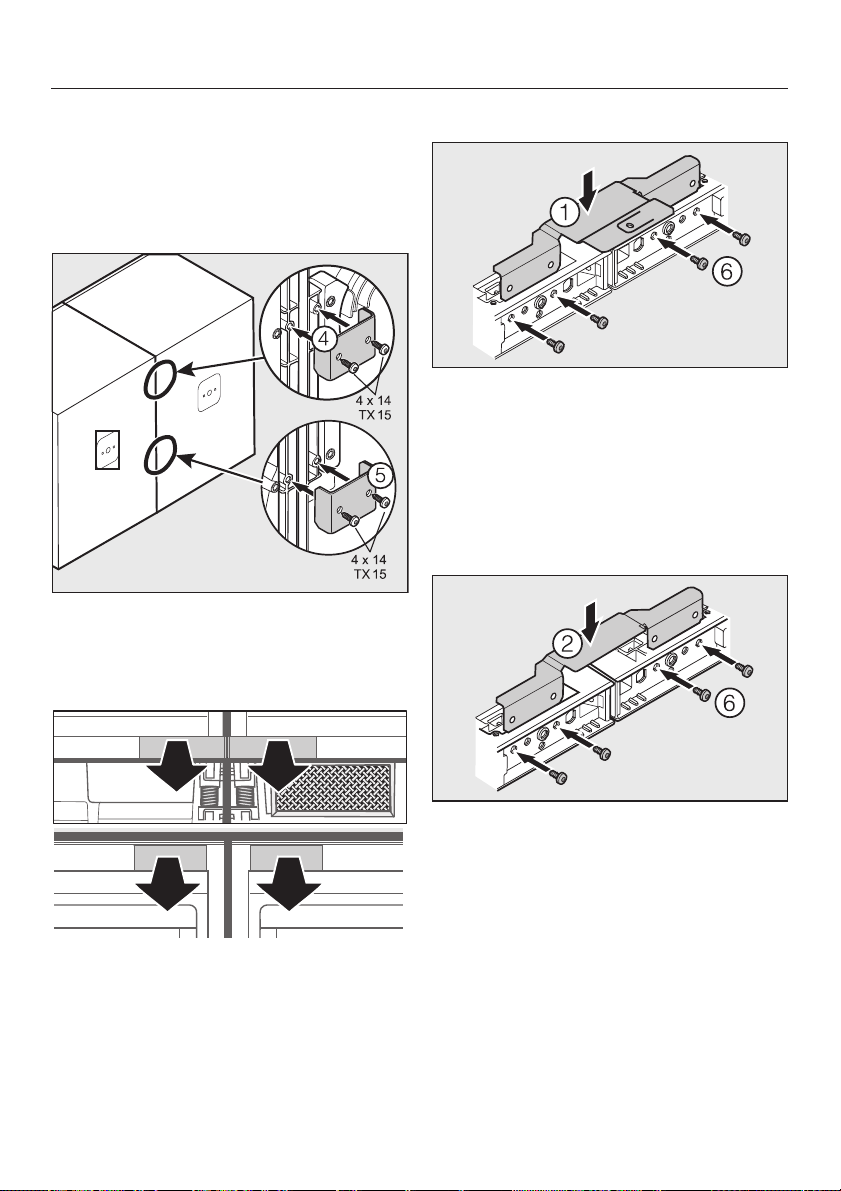 4
4 x 14
TX 15
5
4 x 14
TX 15
1
6
2
6