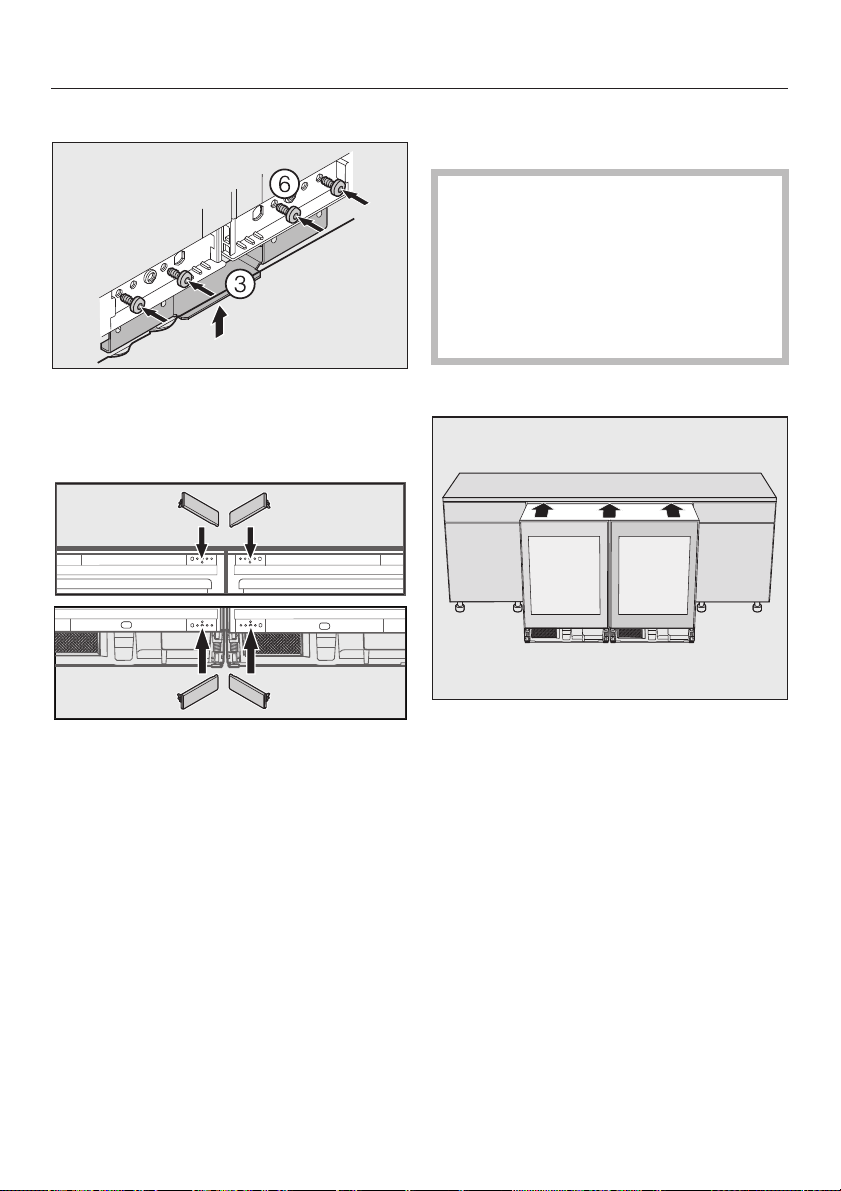 6

3