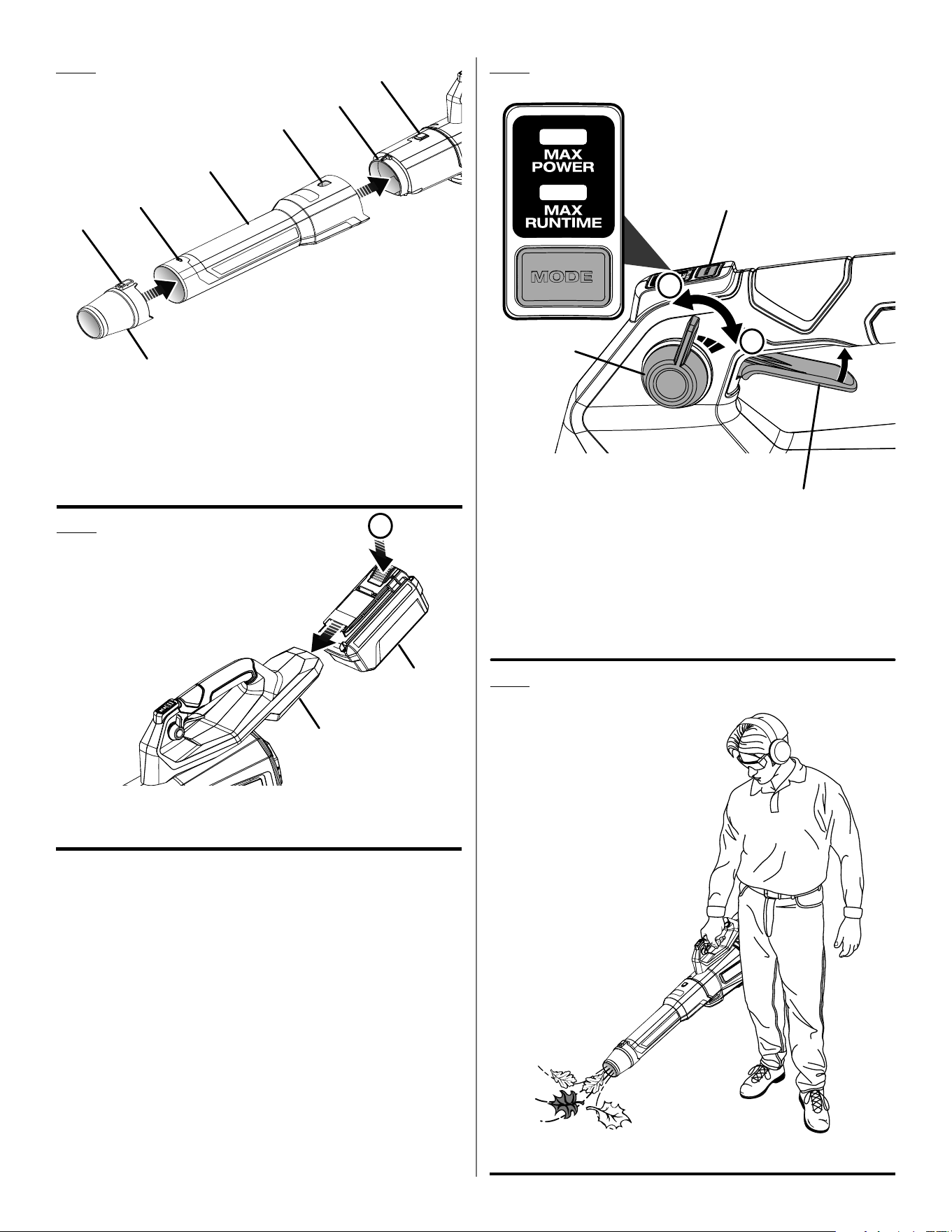 MAX
POWER

MAX
RUNTIME

MODE