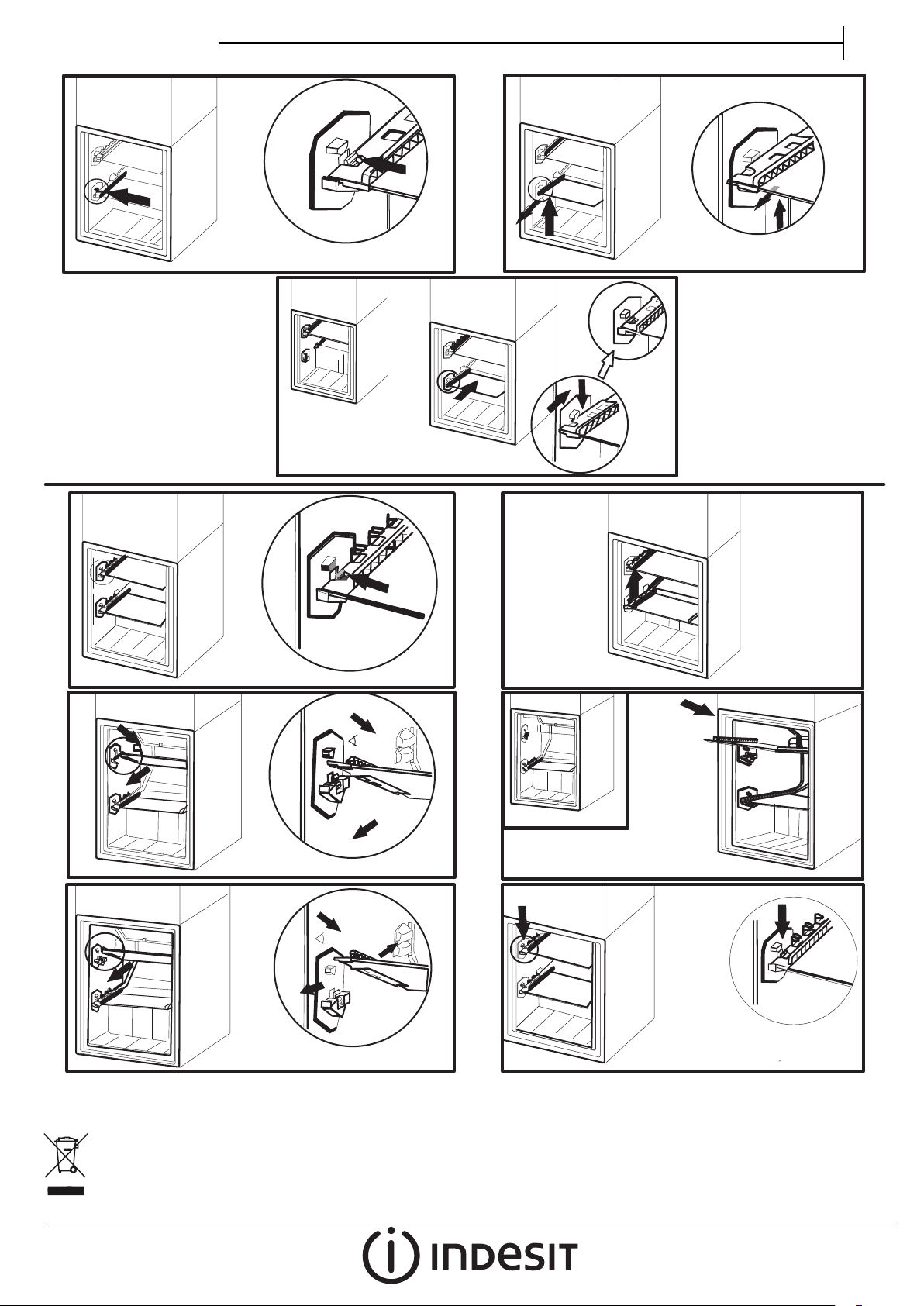 INDESIT