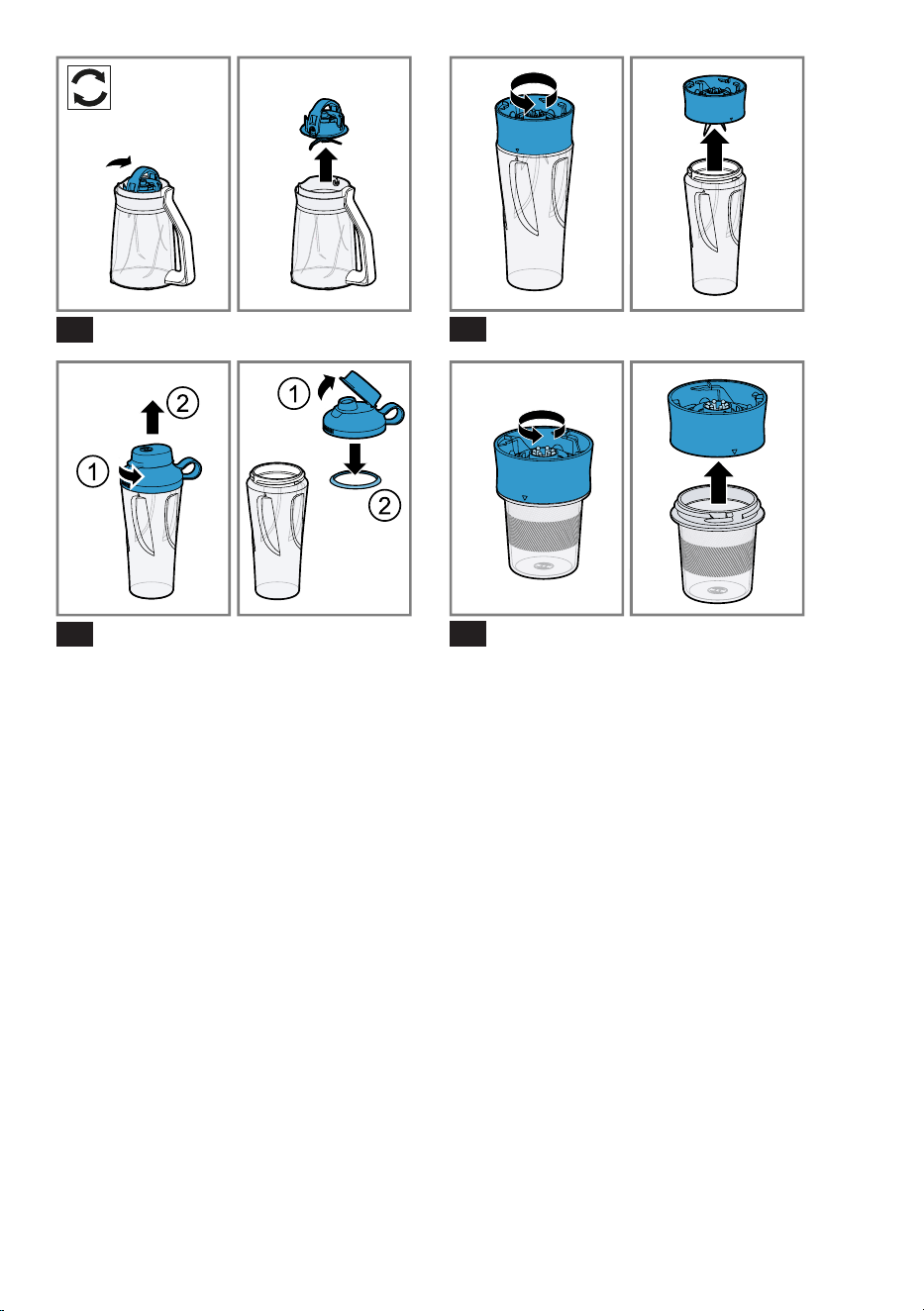 2
1
1
2