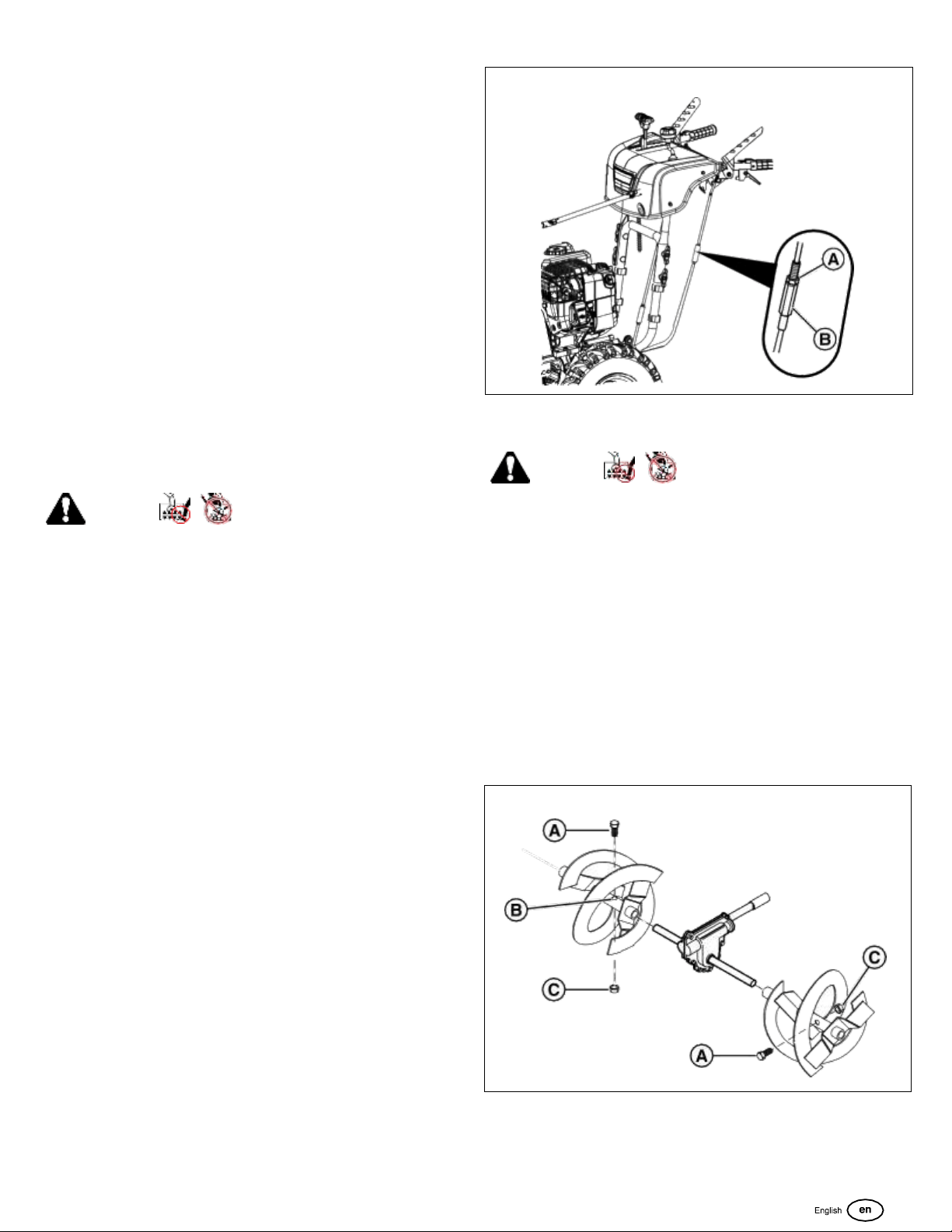 A

B

A

B

C

C

A

English en