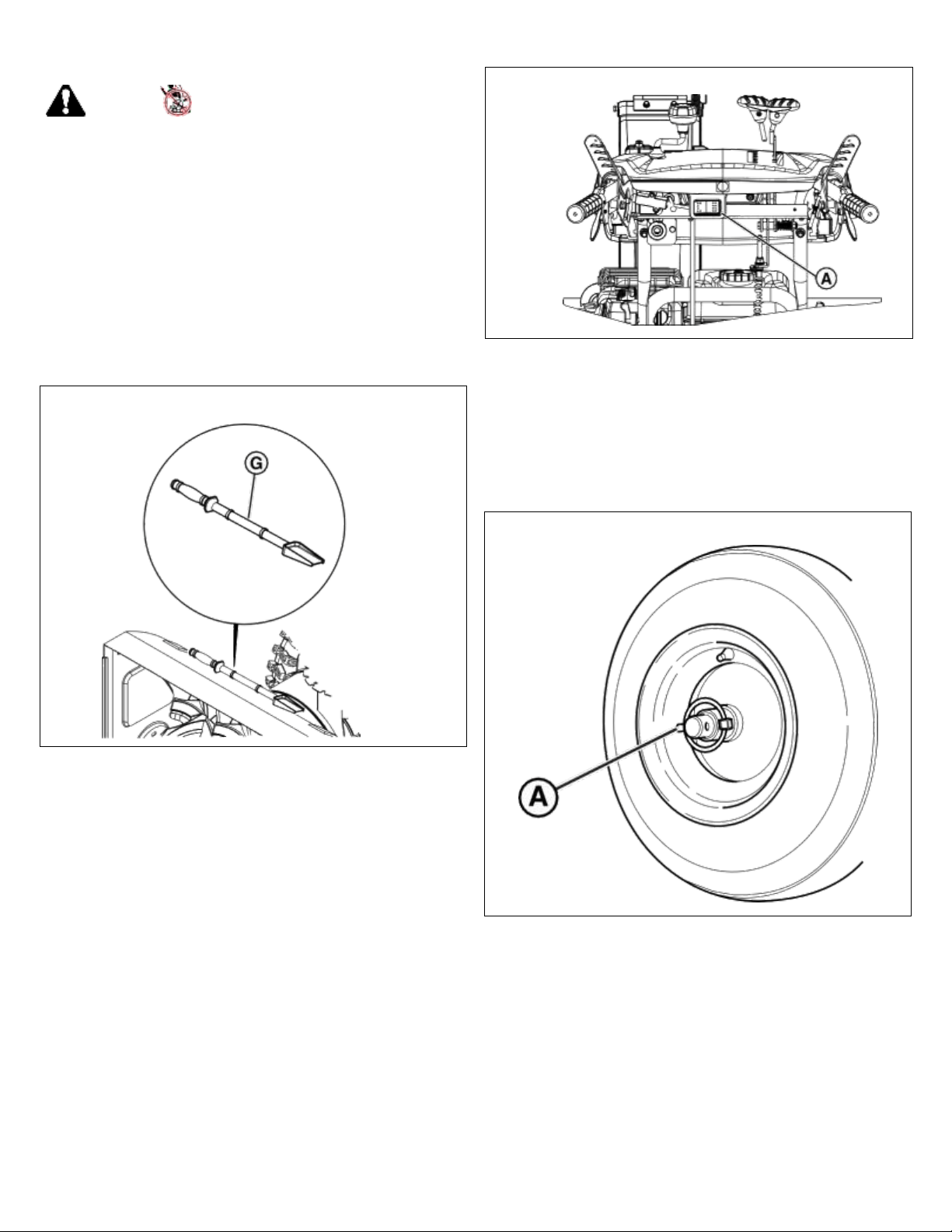 G

A

A