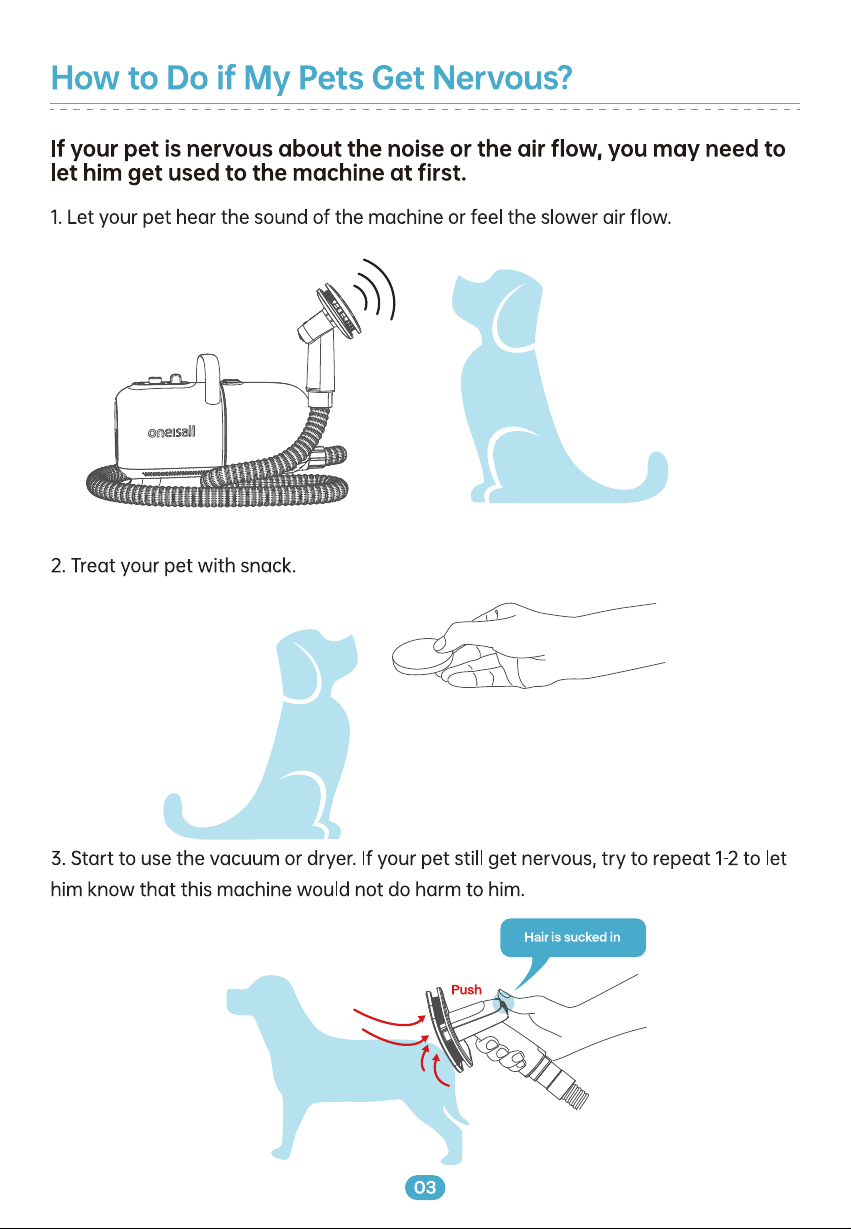 How to Do if My Pets Get Nervous?

If your pet is nervous about the noise or the air flow, you may need to let him get used to the machine at first.

1. Let your pet hear the sound of the machine or feel the slower air flow.

oneisall

2. Treat your pet with snack.

3. Start to use the vacuum or dryer. If your pet still get nervous, try to repeat 1-2 to let him know that this machine would not do harm to him.

Hair is sucked in

Push

03