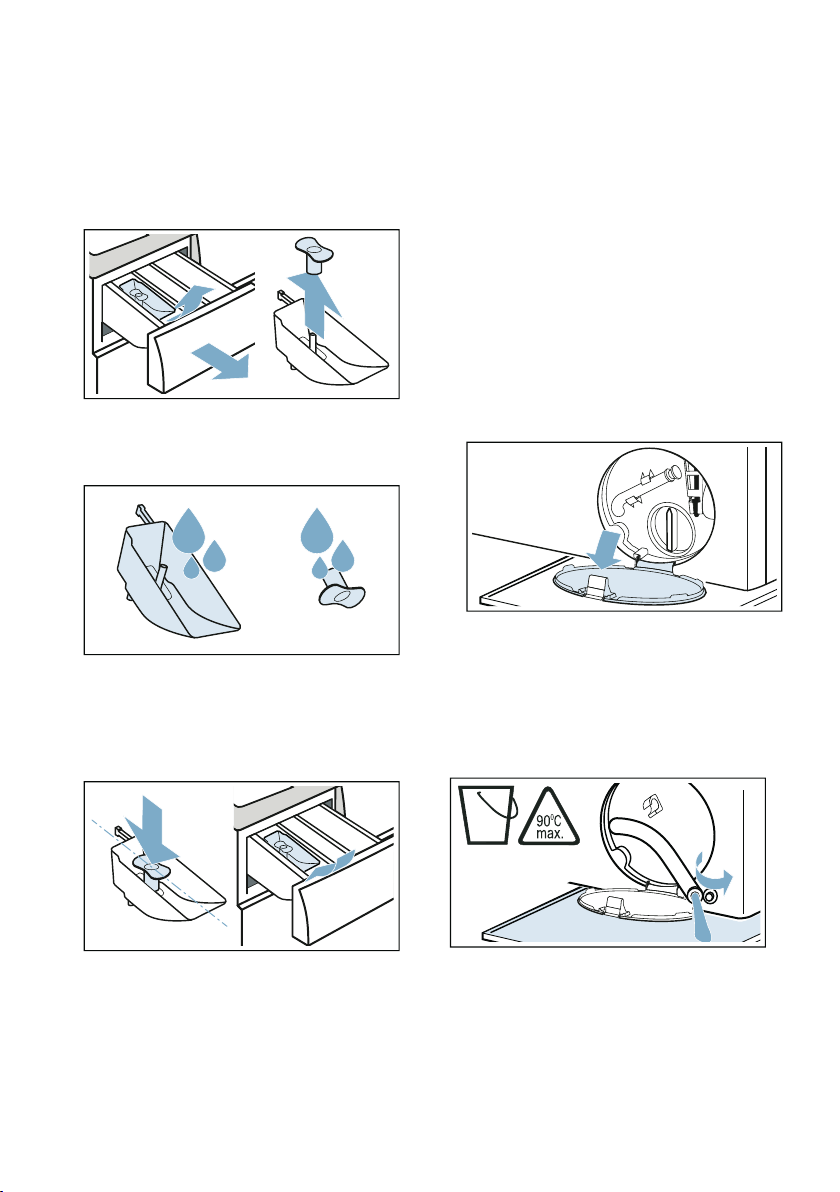 90°C
max.