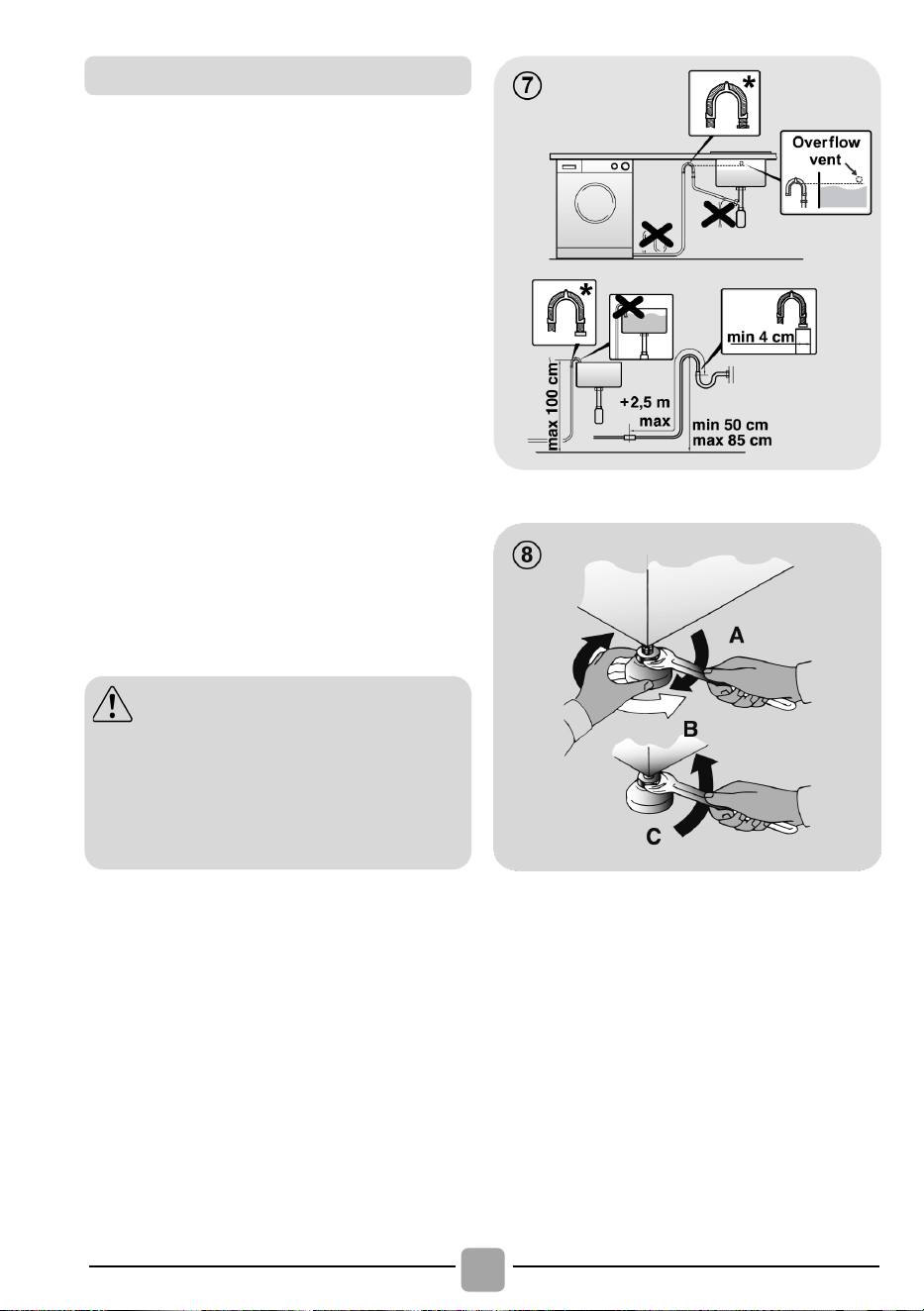 ⑦

*

Overflow vent

*

min 4 cm

max 100 cm

+2,5 m max

min 50 cm
max 85 cm

⑧

A

B

C