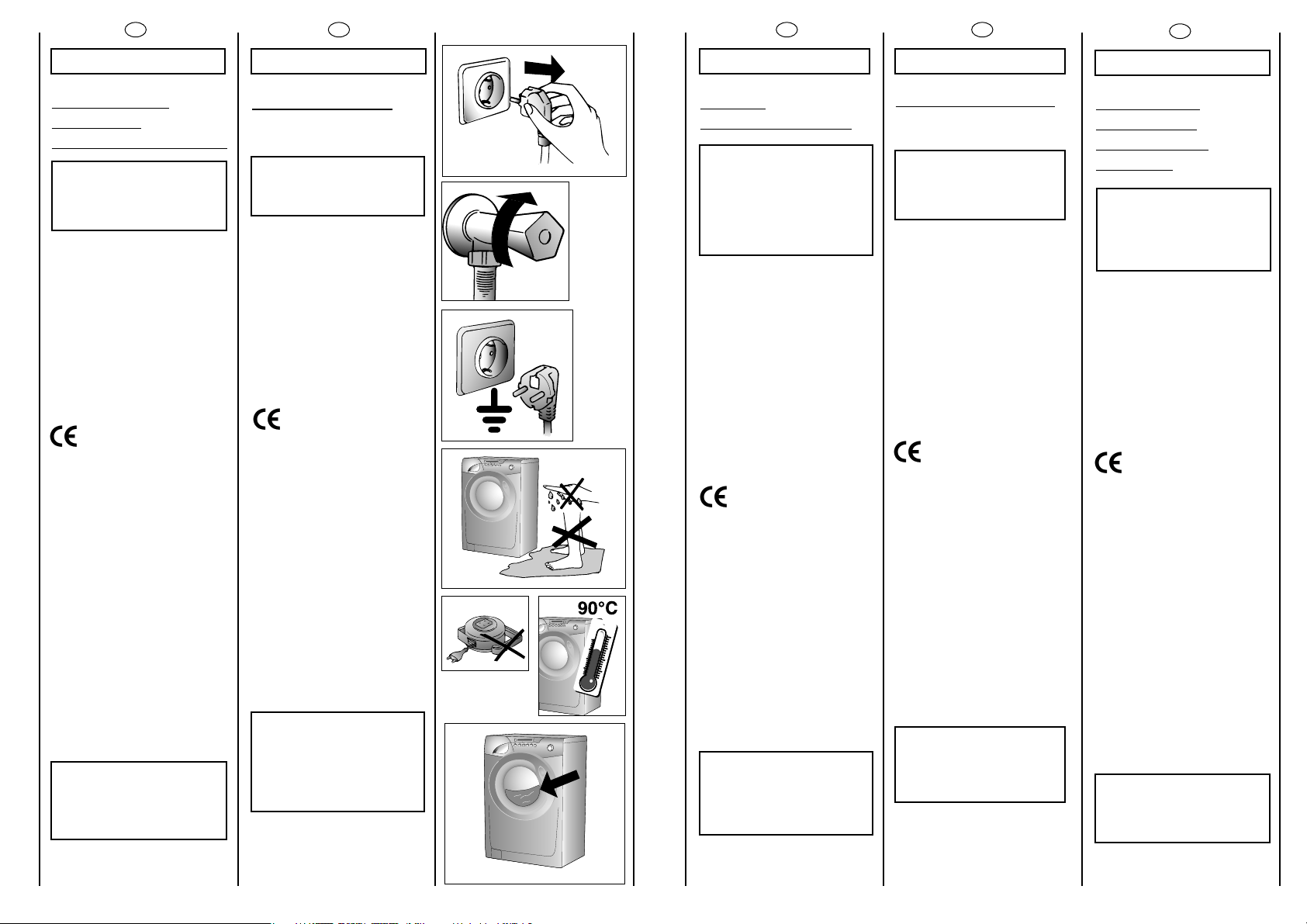 90°C