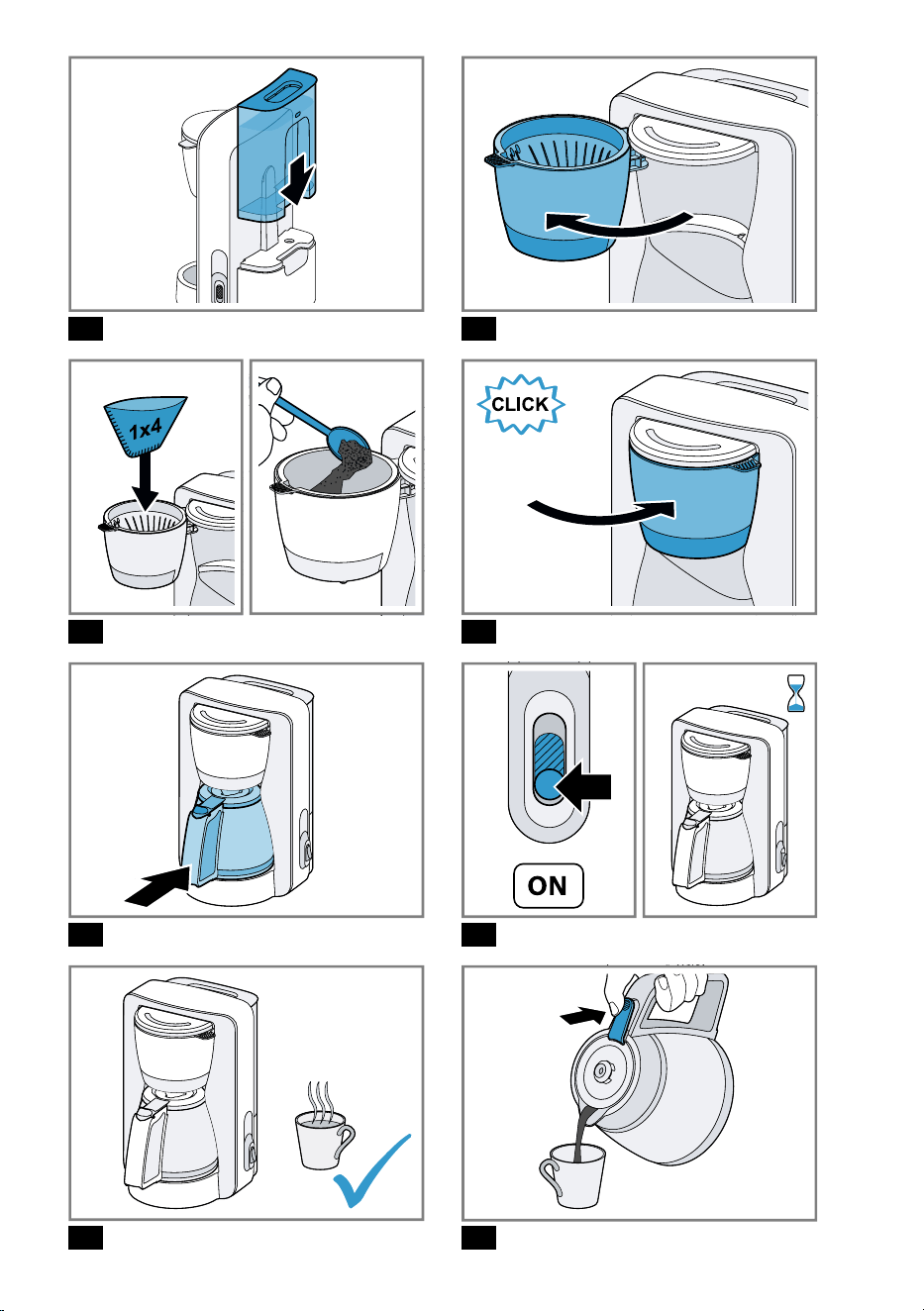 1x4

CLICK

ON