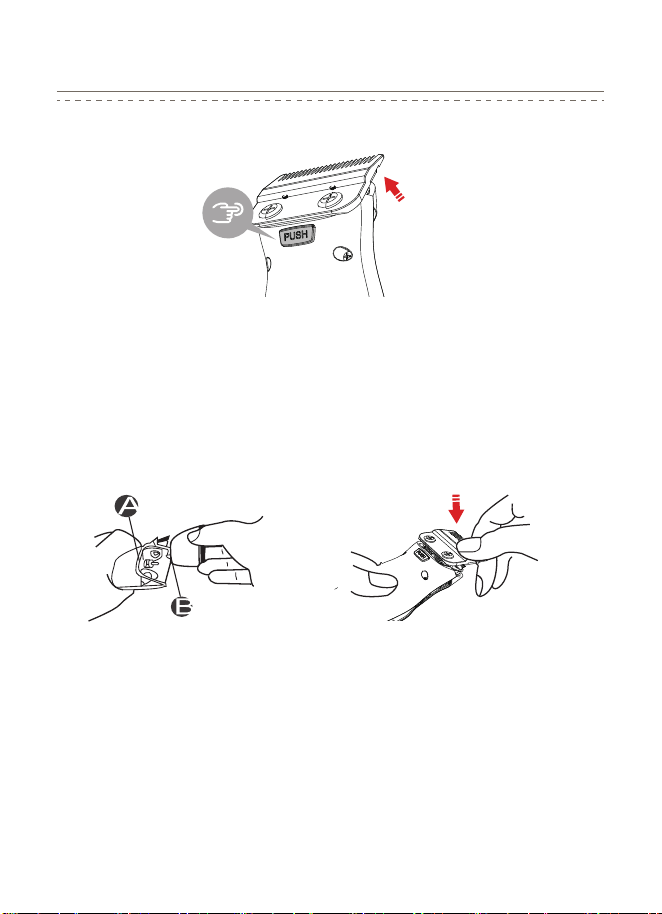 PUSH

A

B