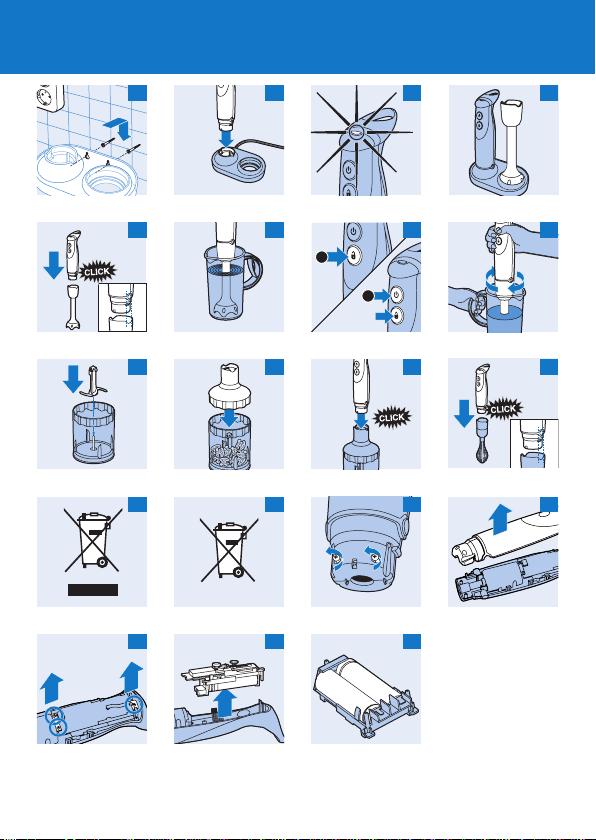 CLICK

CLICK

CLICK