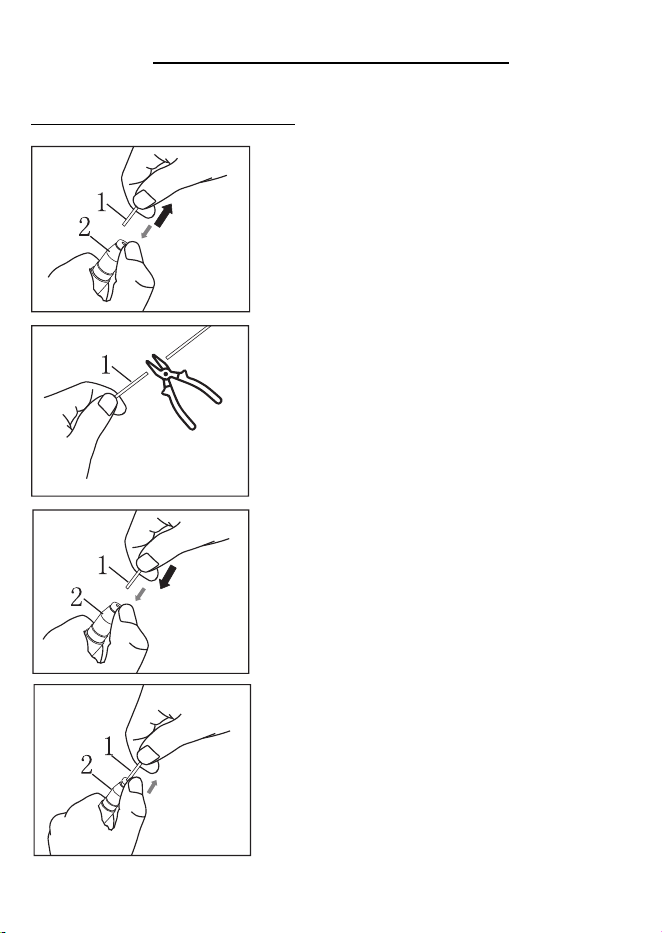 1
2

1

1
2

1
2