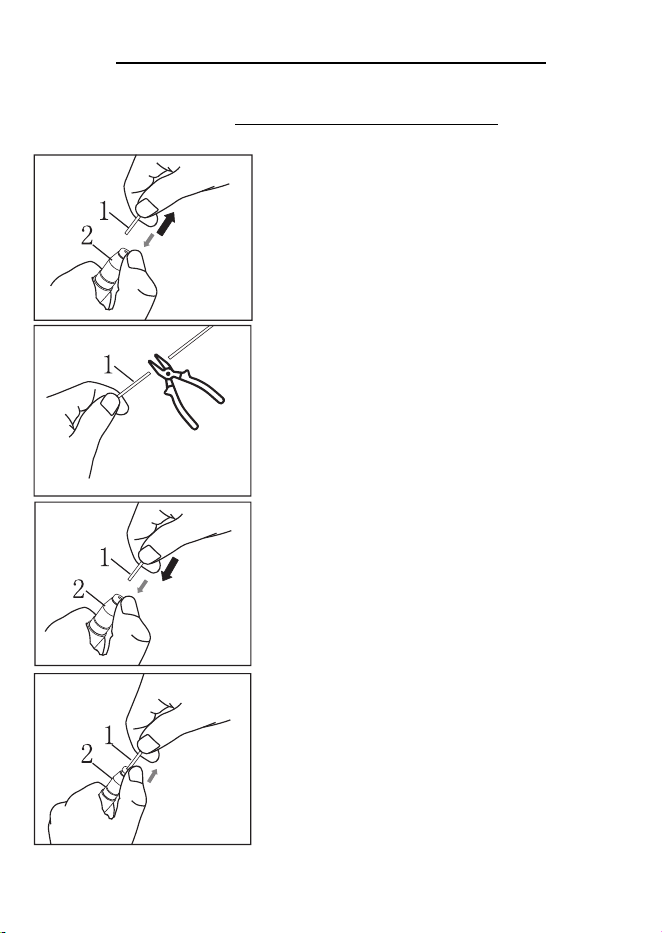 1
2

1

1
2

1
2