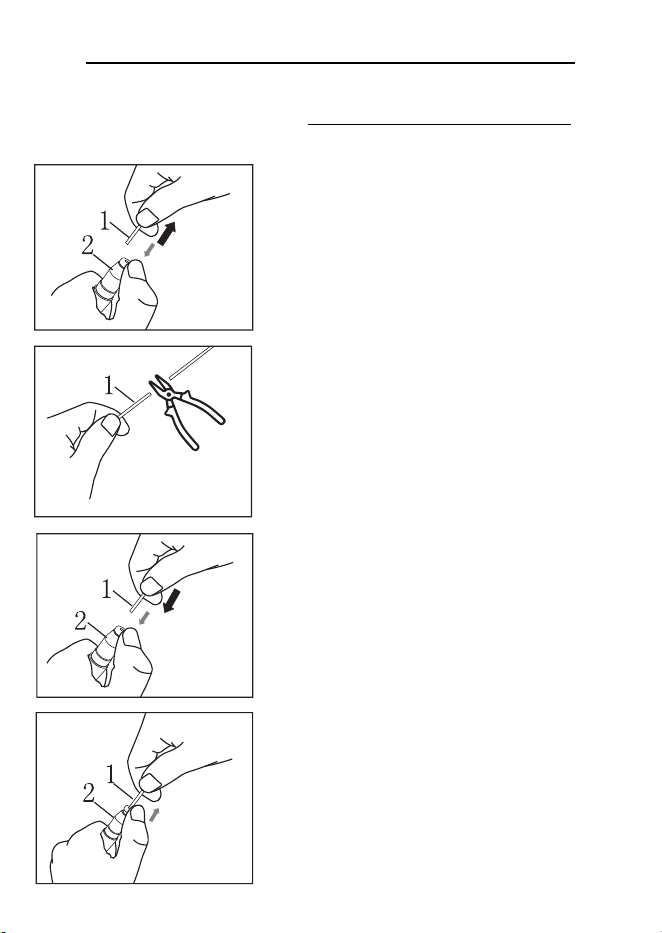 1
2

1

1
2

1
2