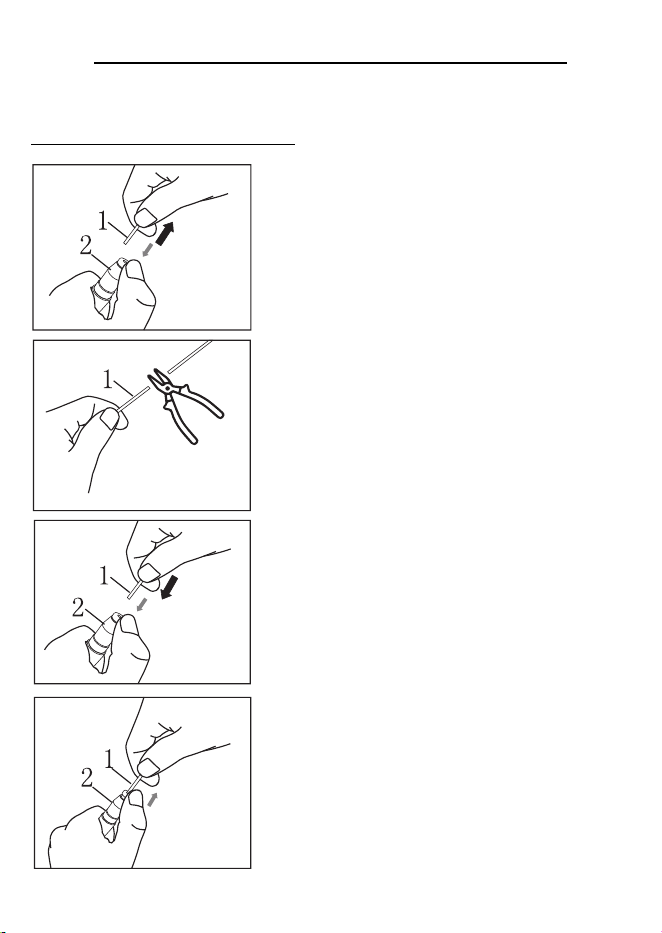 1
2

1

1
2

1
2