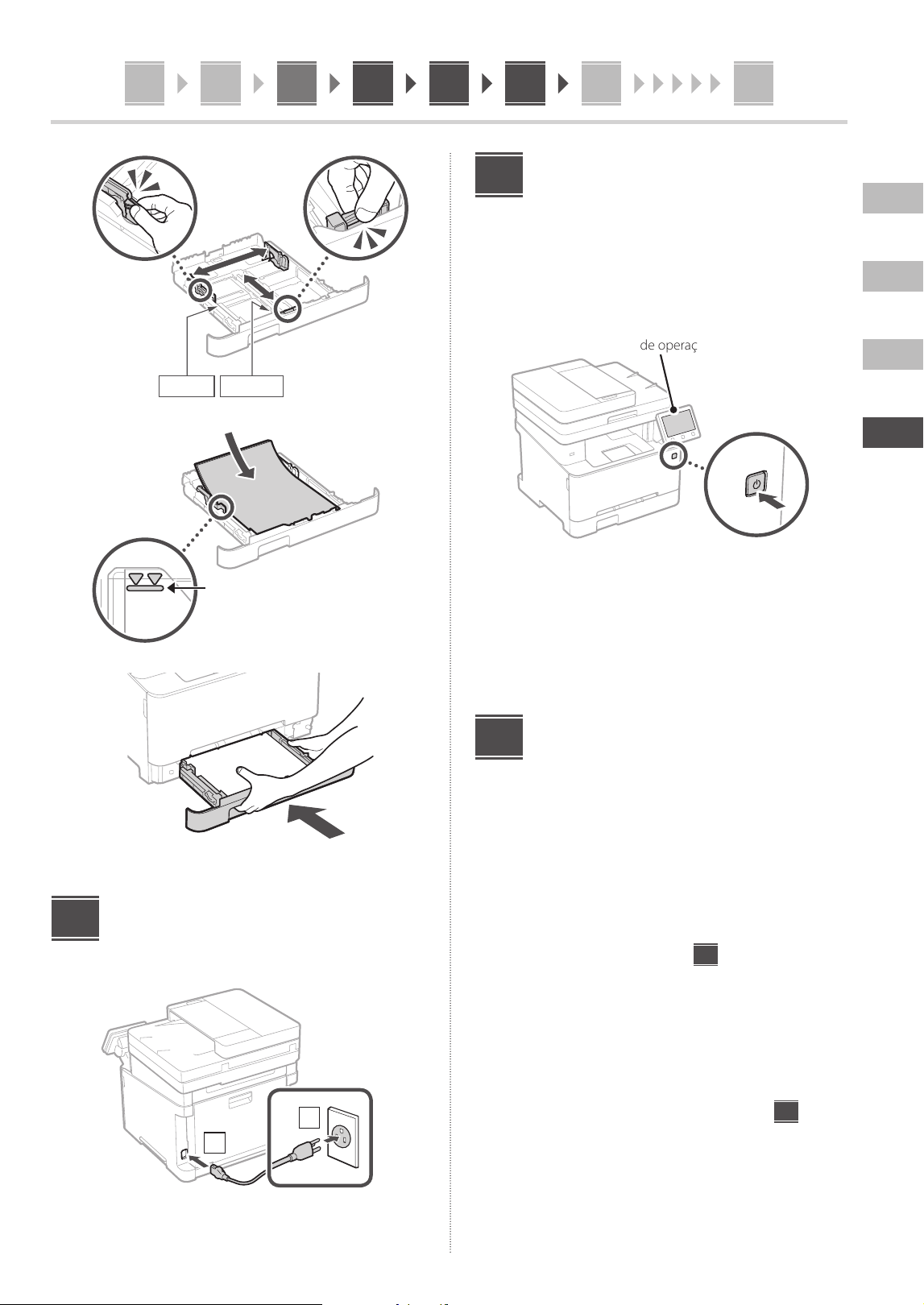 de operaç