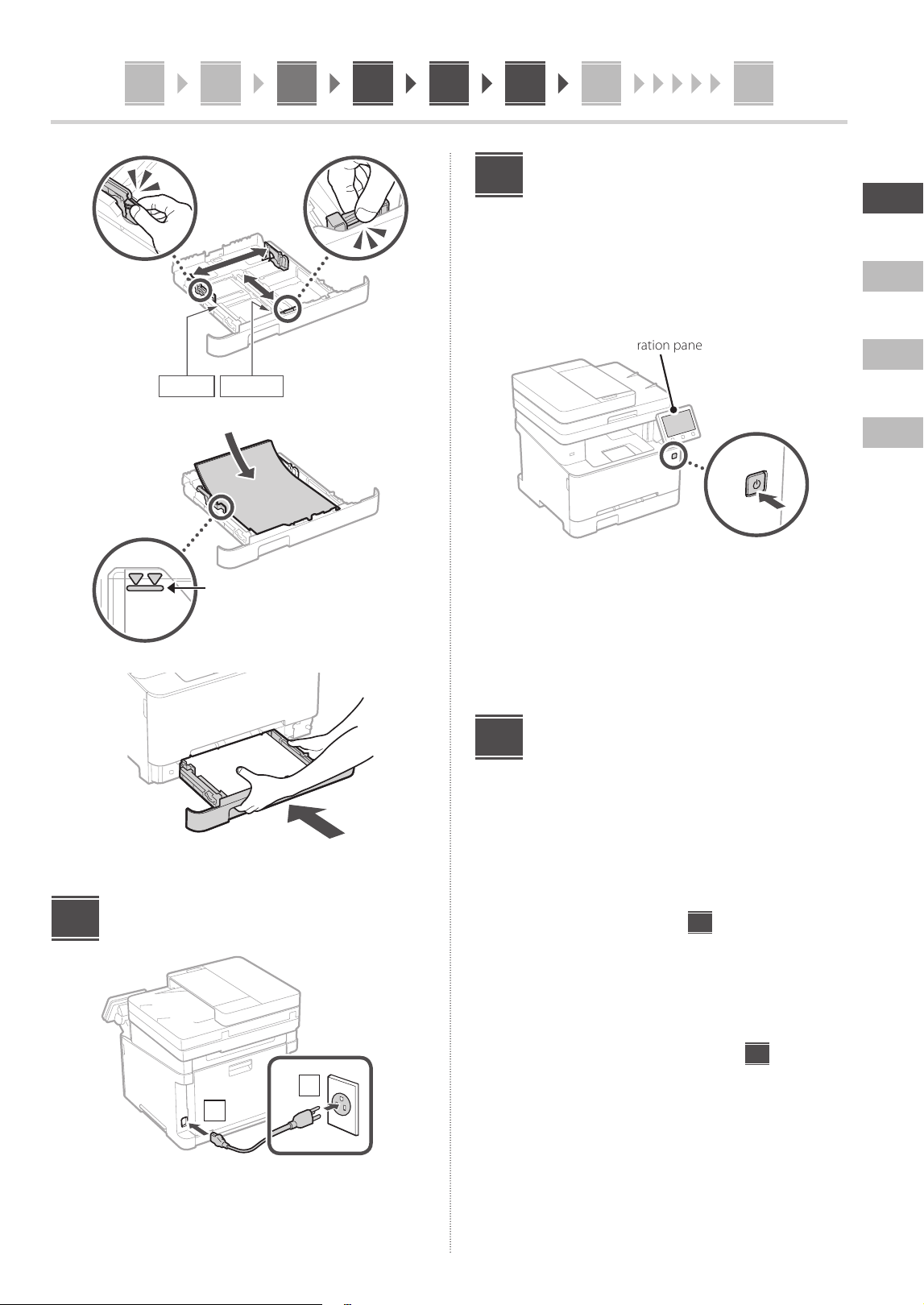 ration pane