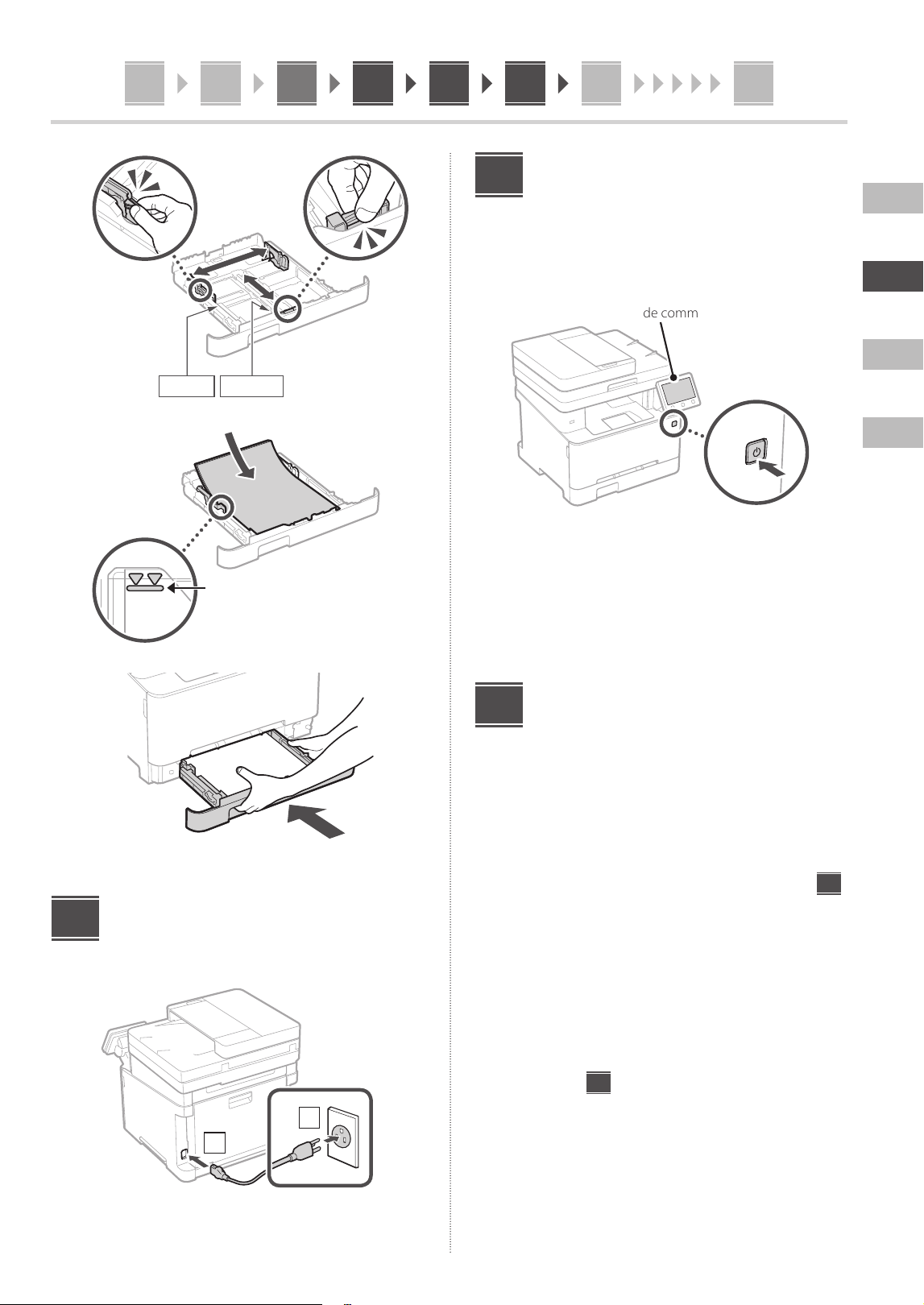 de comm