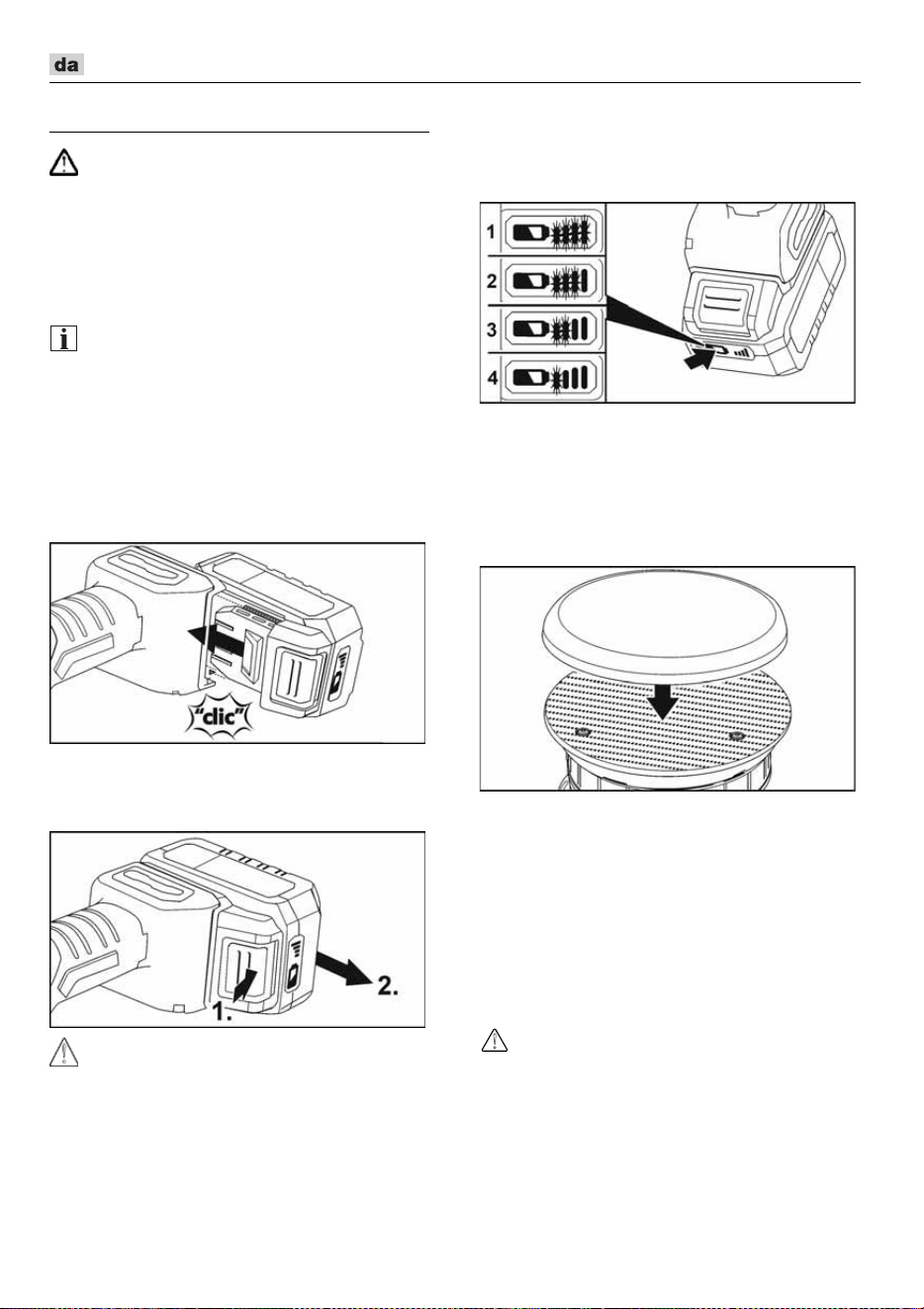 da

1
2
3
4

"clic"

1.
2.