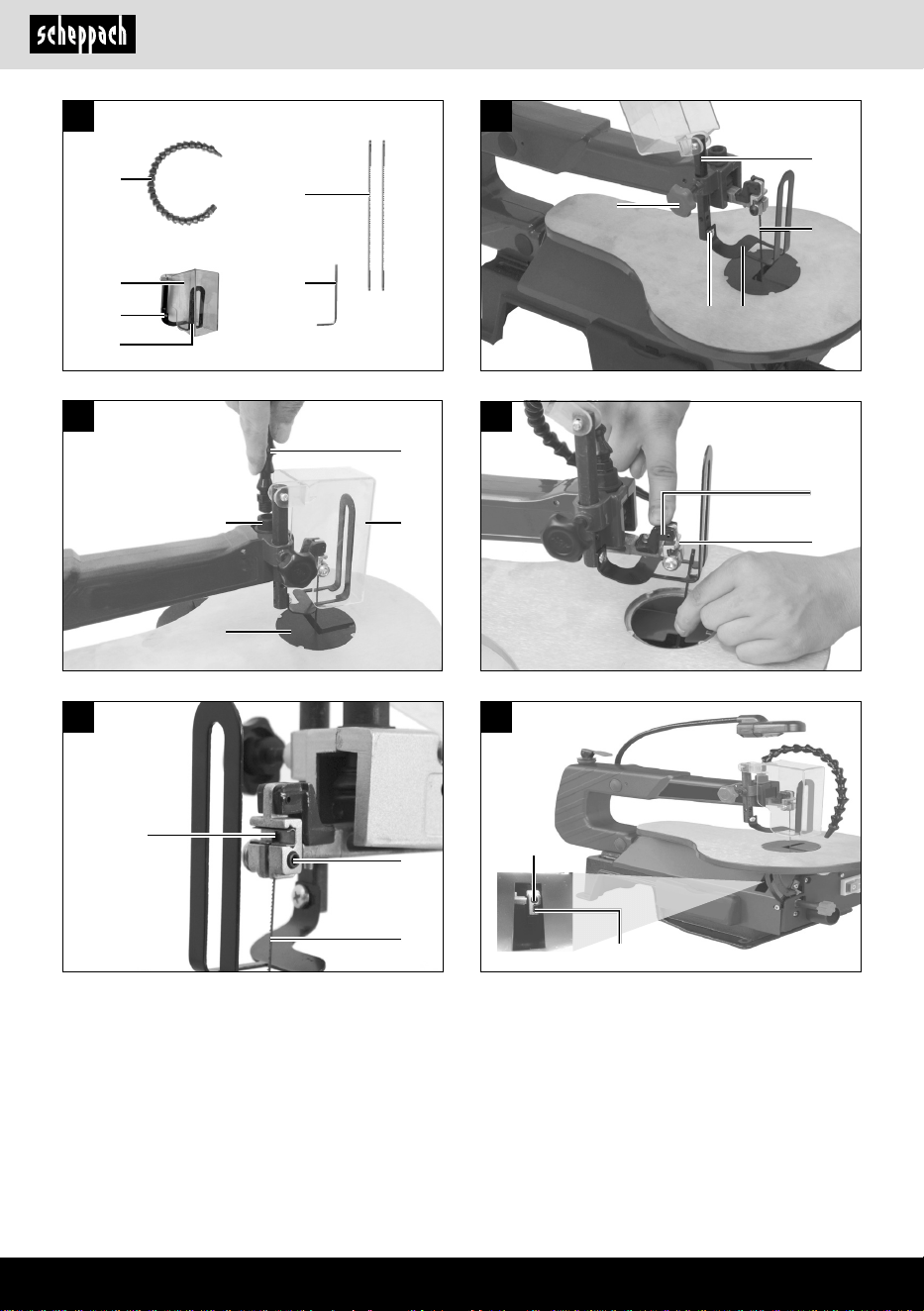 scheppach