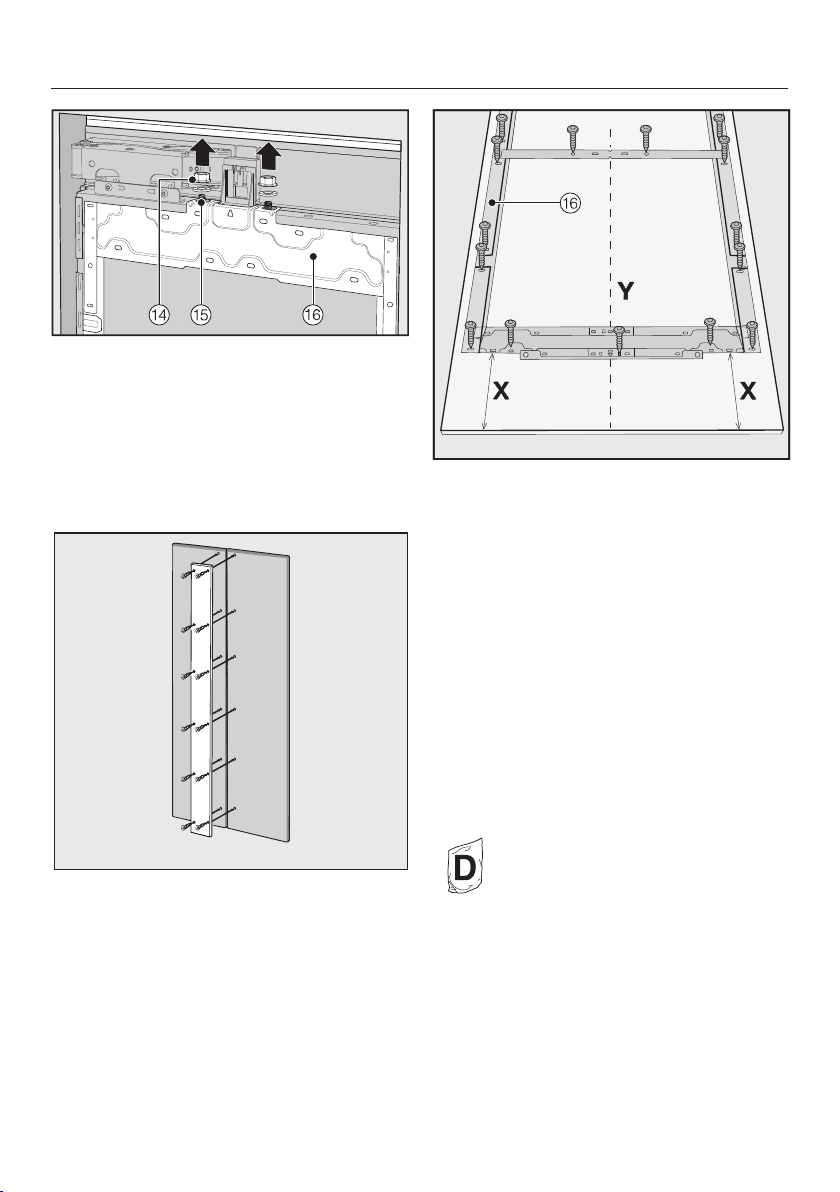 14 15 16

16

Y

X X

D