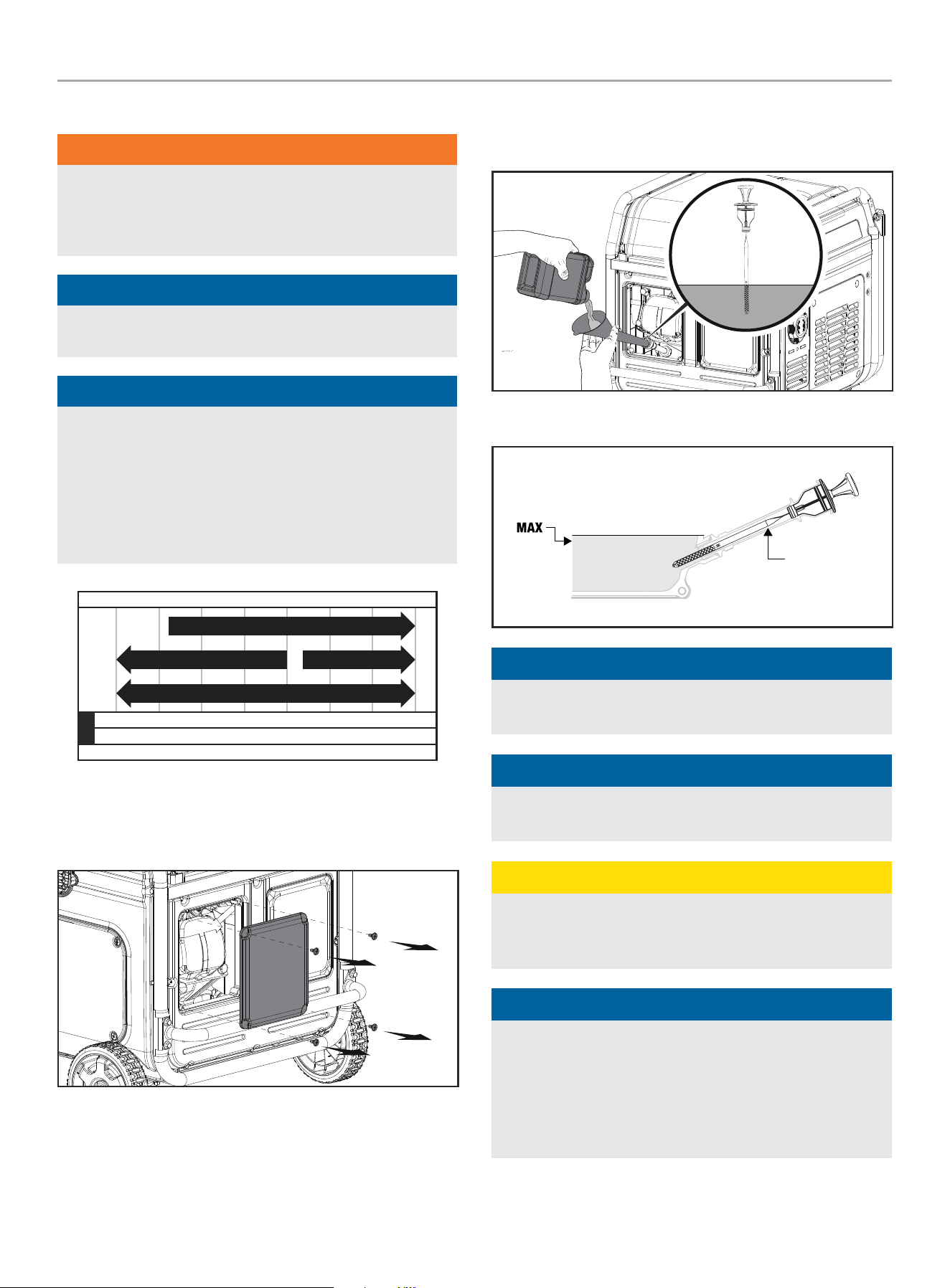 MAX