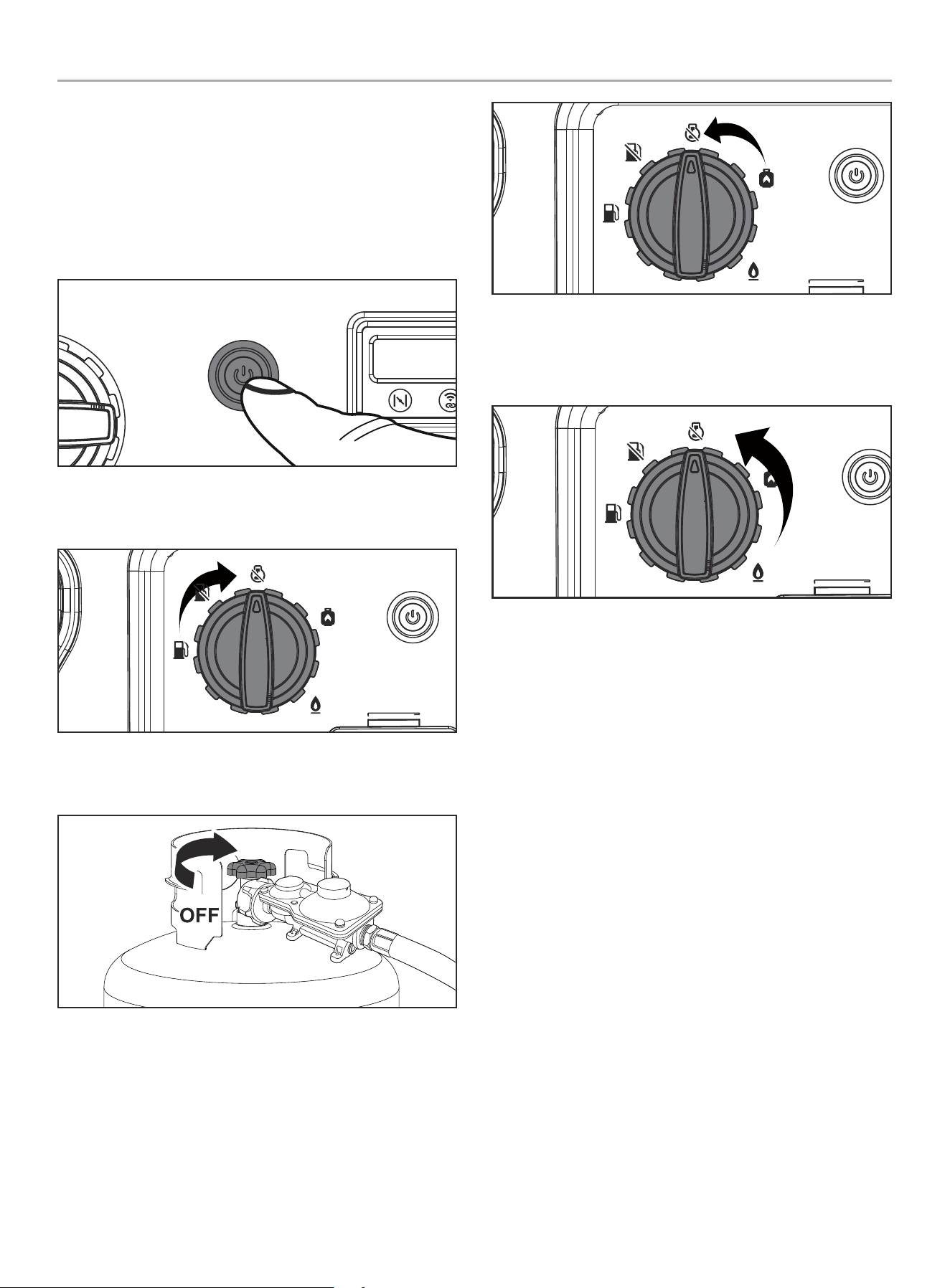 OFF