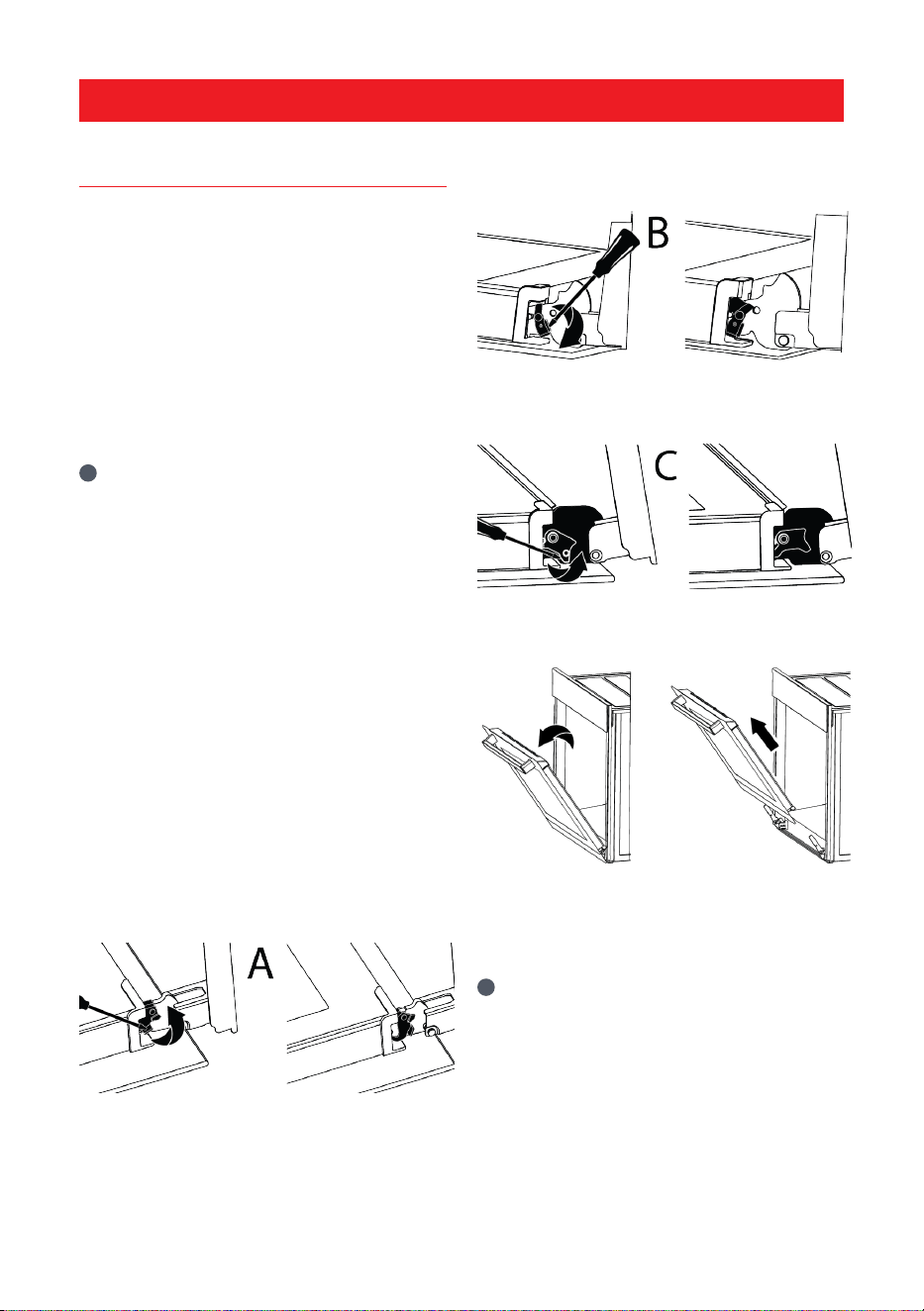 B

C

A