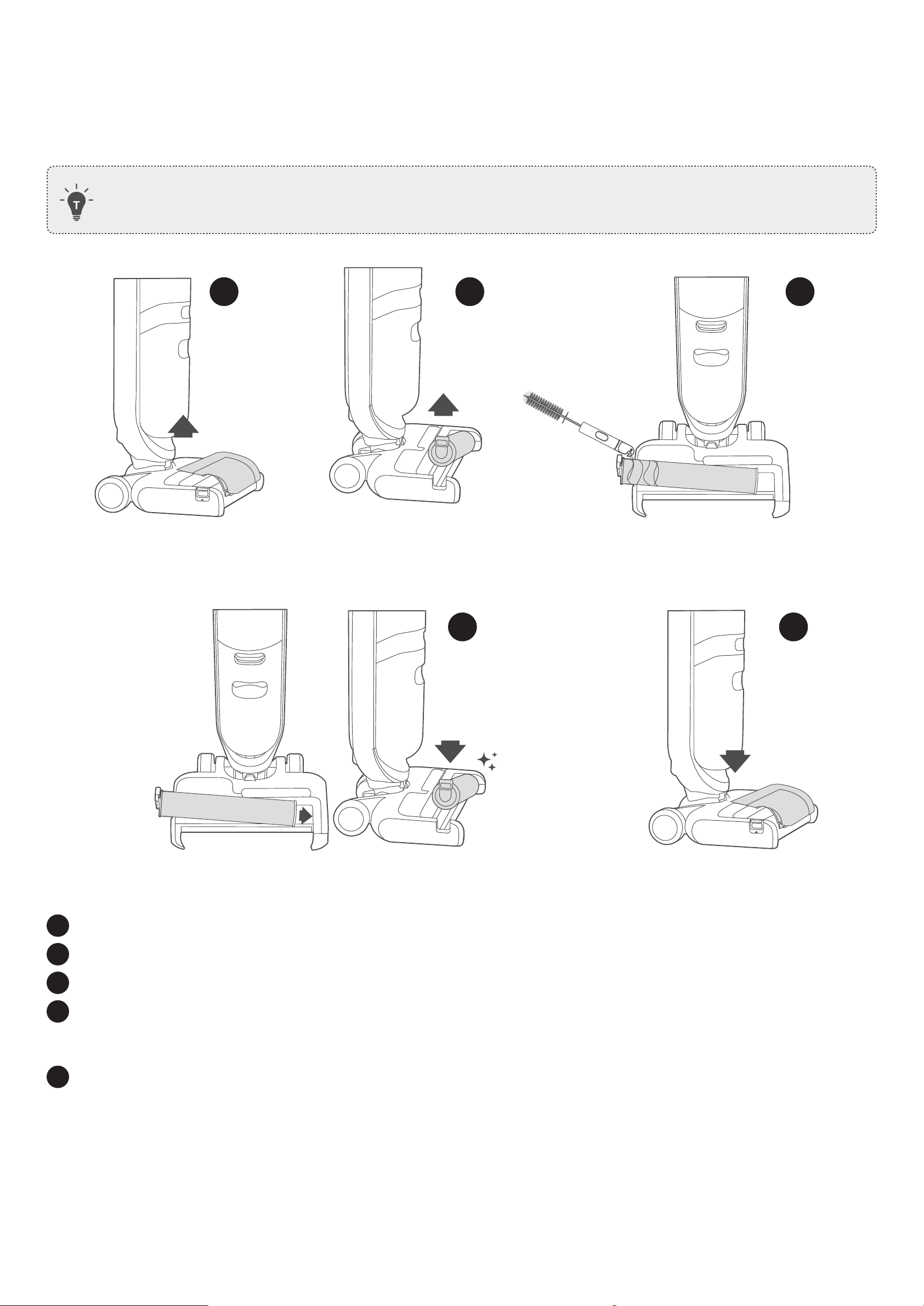 T