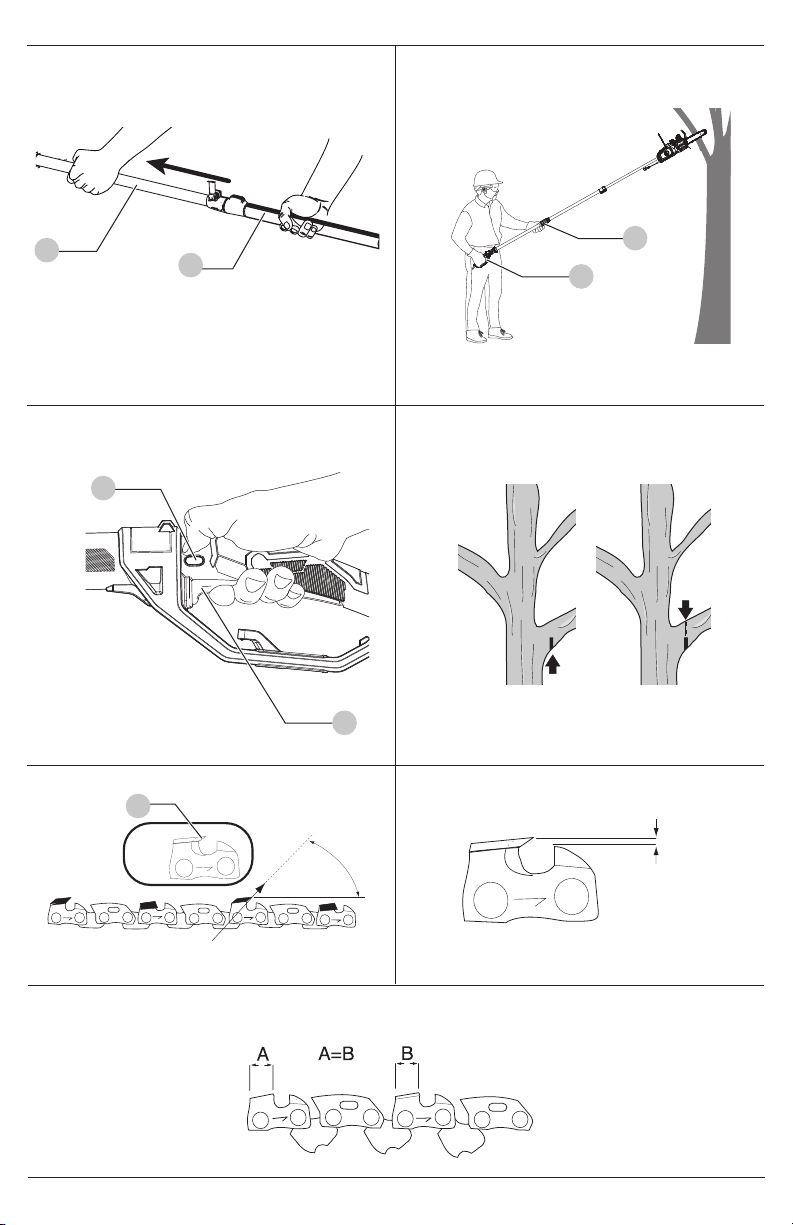 A A=B B