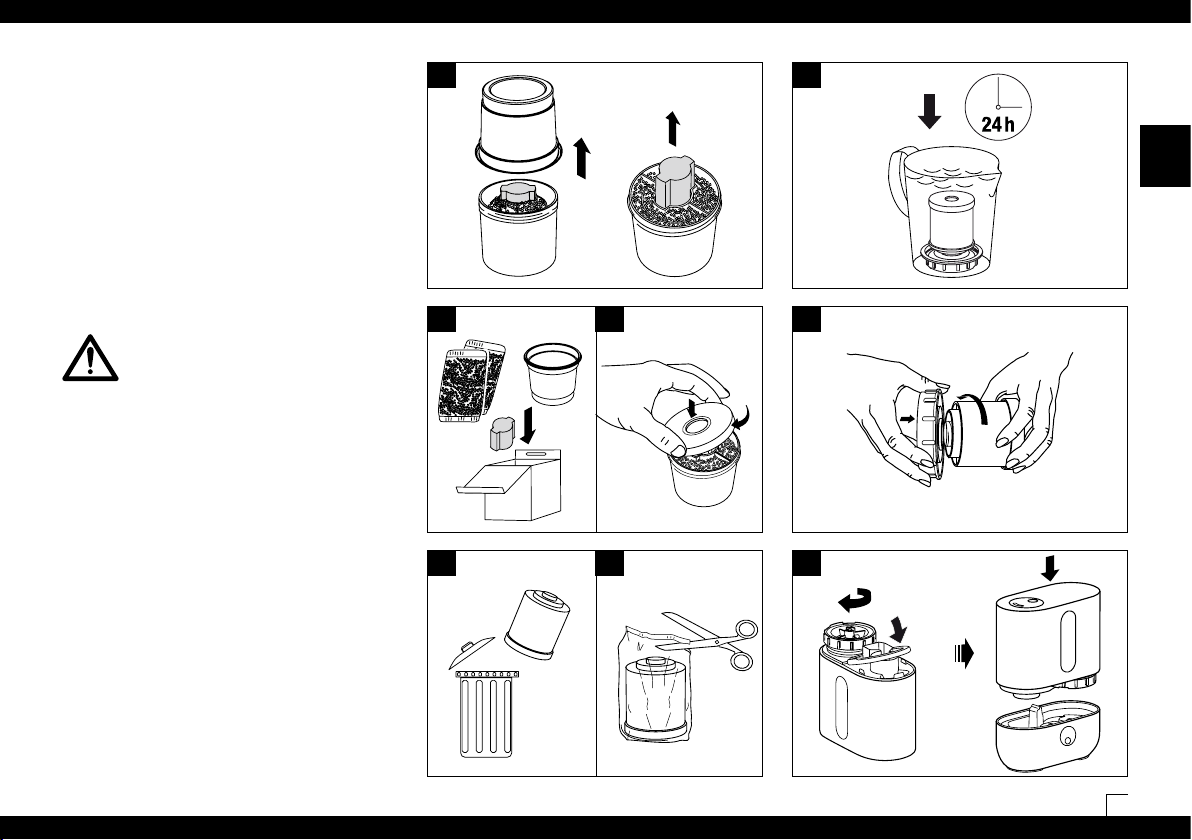 24 h