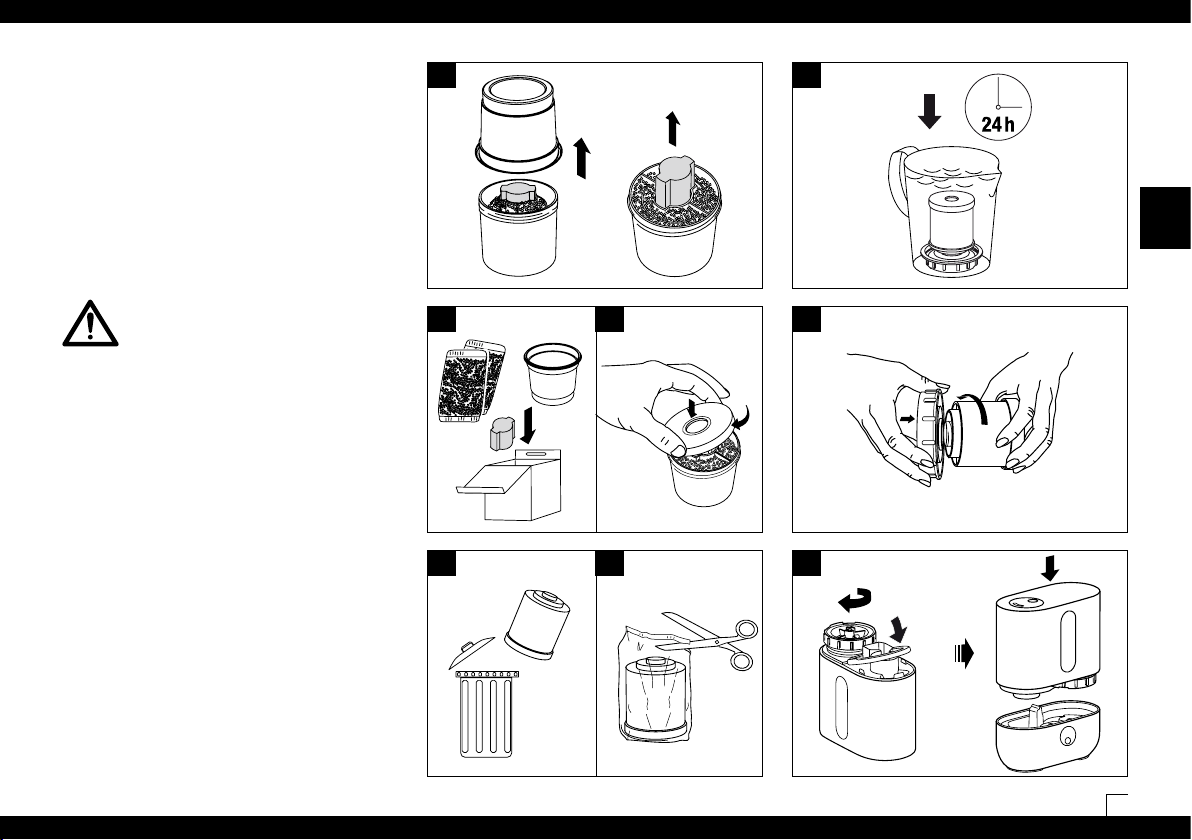 24 h