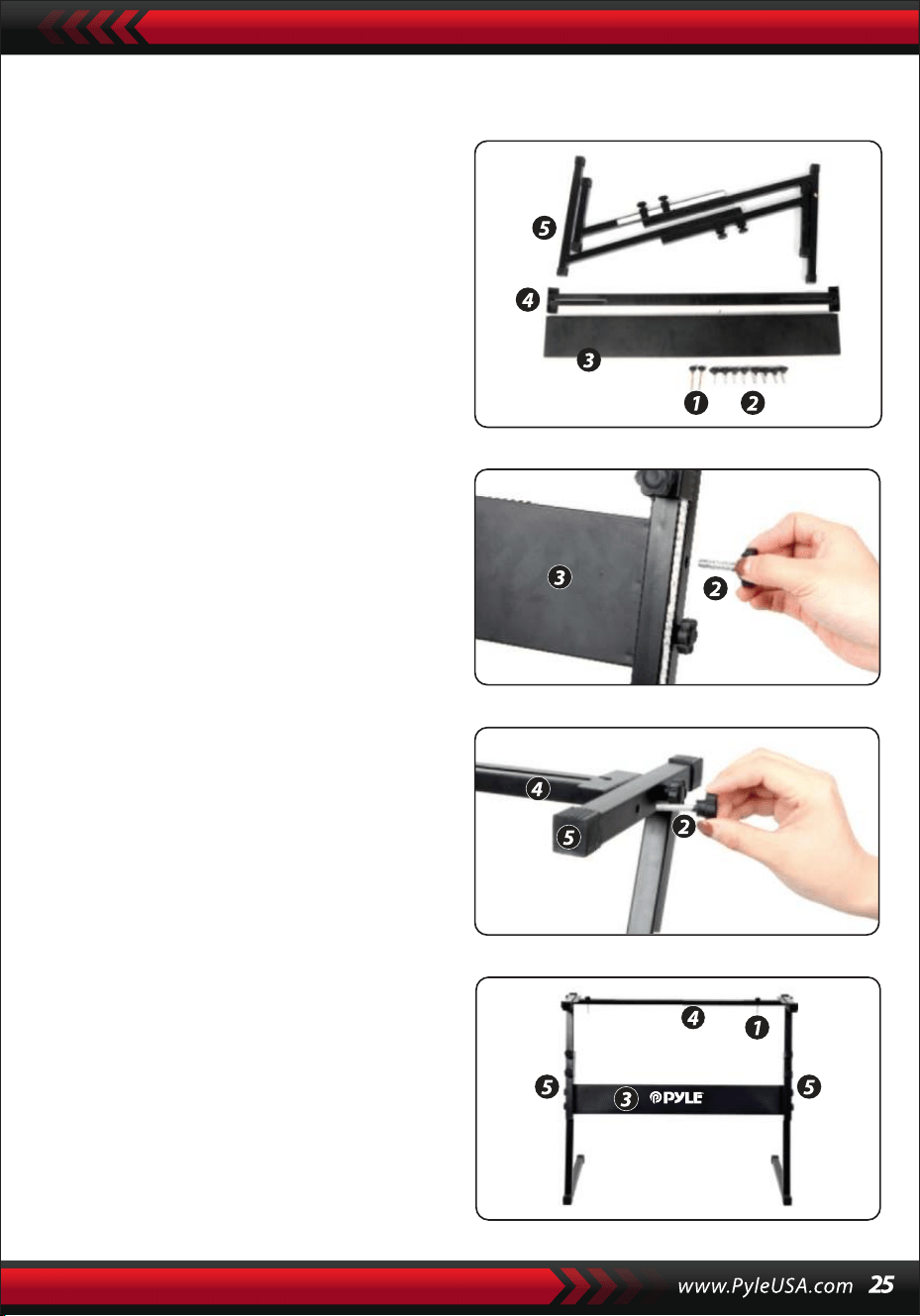 5
4
3
1 2

3
2

4
5
2

4 1
5 3 PYLE 5

www.PyleUSA.com 25