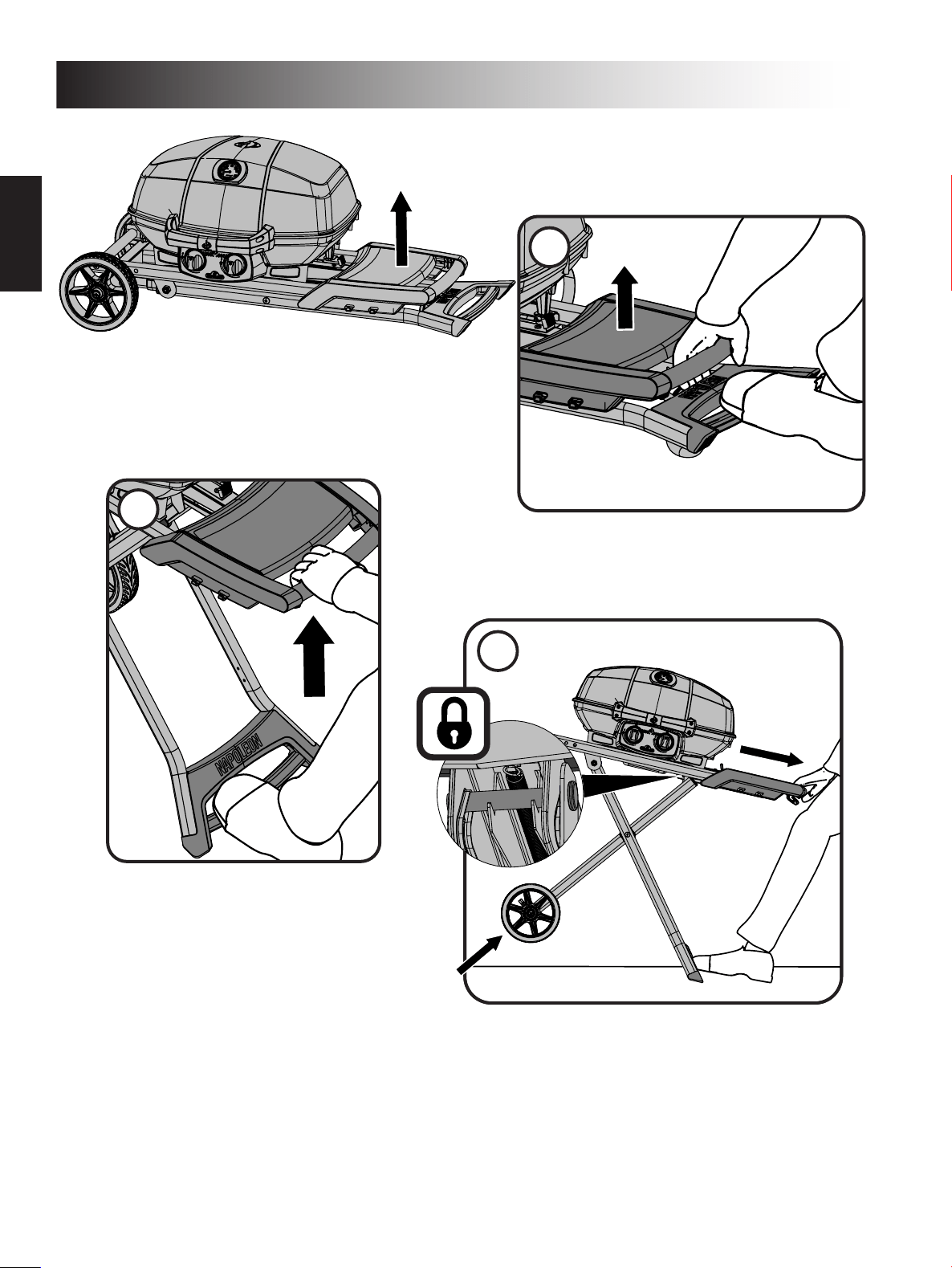 NAPOLEON