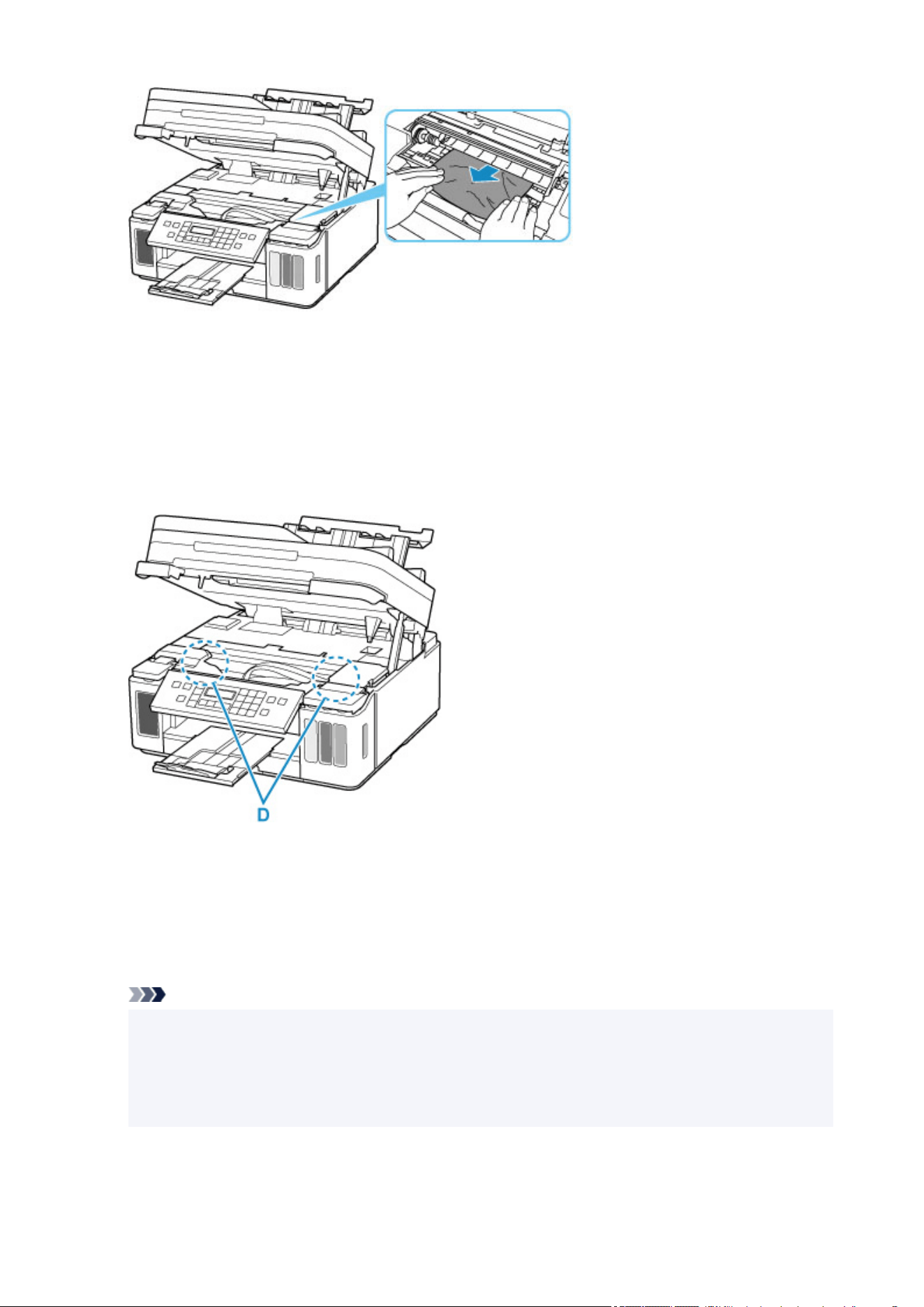 D