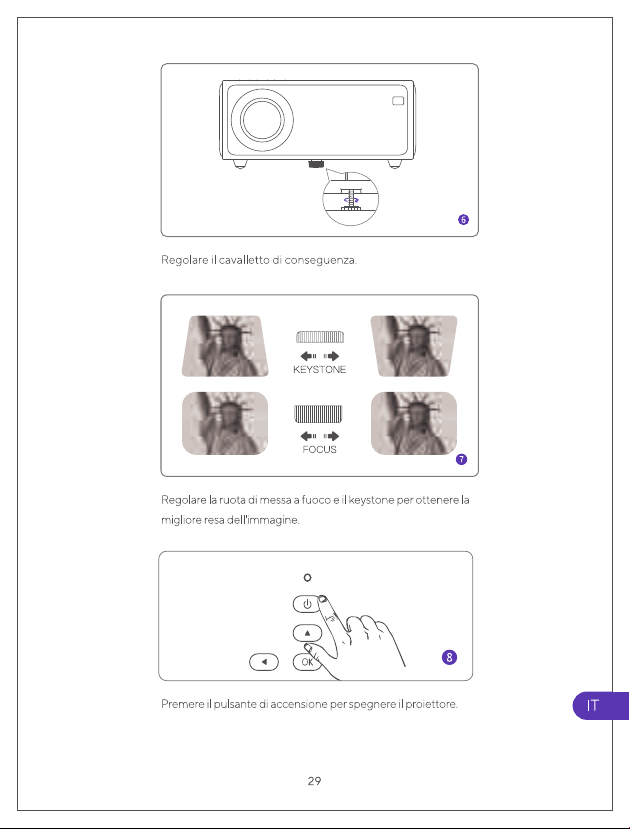 6

Regolare il cavalletto di conseguenza.

KEYSTONE

FOCUS

7

Regolare la ruota di messa a fuoco e il keystone per ottenere la migliore resa dell'immagine.

OK

8

Premere il pulsante di accensione per spegnere il proiettore.

IT

29