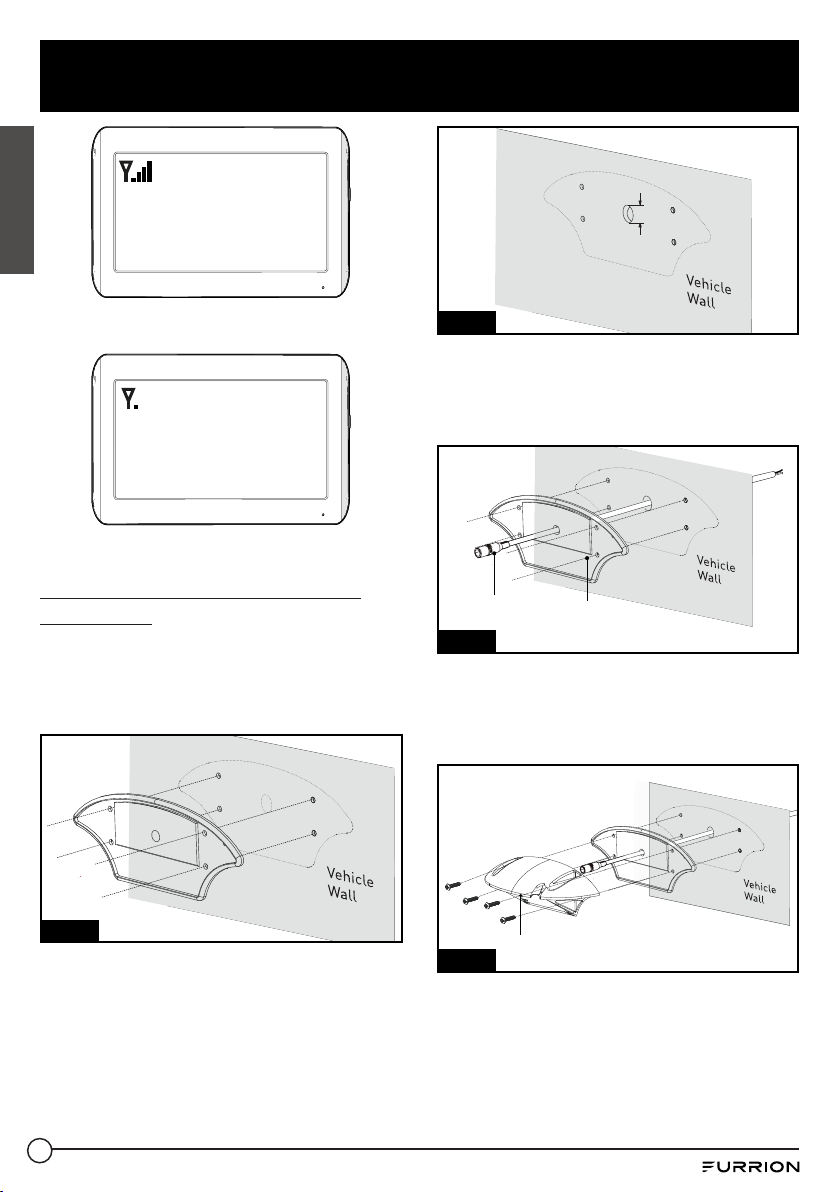 Vehicle Wall

Vehicle Wall

Vehicle Wall

Vehicle Wall

FURRION